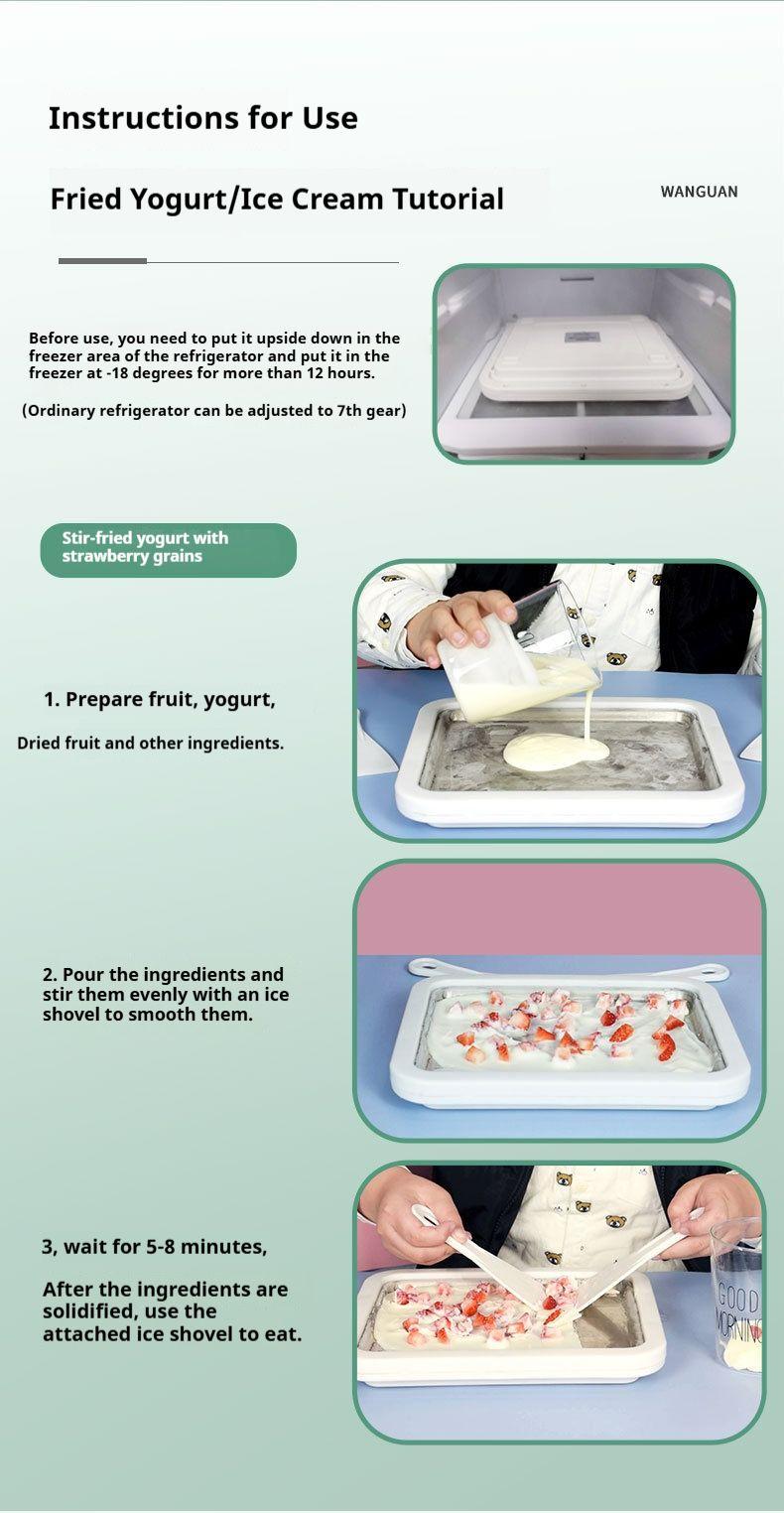 Instructions for Use

Fried Yogurt/Ice Cream Tutorial

WANGUAN

Before use, you need to put it upside down in the freezer area of the refrigerator and put it in the freezer at -18 degrees for more than 12 hours.

(Ordinary refrigerator can be adjusted to 7th gear)

Stir-fried yogurt with strawberry grains

1. Prepare fruit, yogurt,

Dried fruit and other ingredients.

2. Pour the ingredients and stir them evenly with an ice shovel to smooth them.

3, wait for 5-8 minutes,

After the ingredients are solidified, use the attached ice shovel to eat.

GOOD MORNING