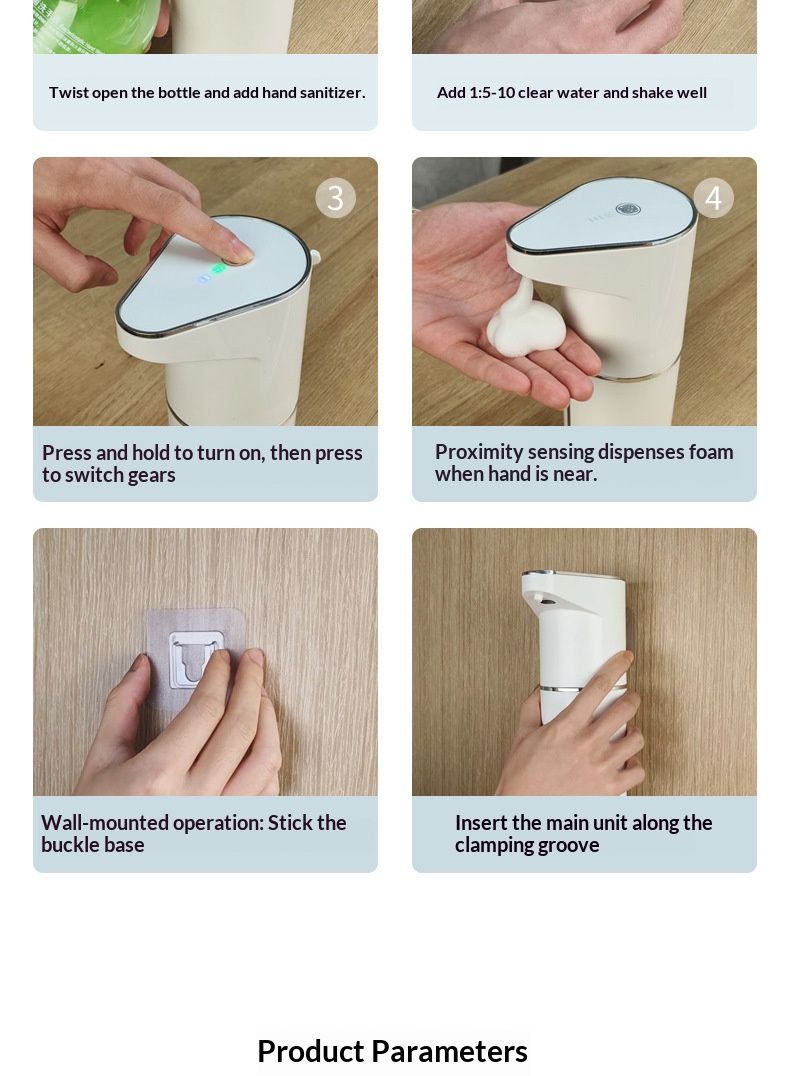 Twist open the bottle and add hand sanitizer.

Add 1:5-10 clear water and shake well

3

Press and hold to turn on, then press to switch gears

4

Proximity sensing dispenses foam when hand is near.

Wall-mounted operation: Stick the buckle base

Insert the main unit along the clamping groove

Product Parameters