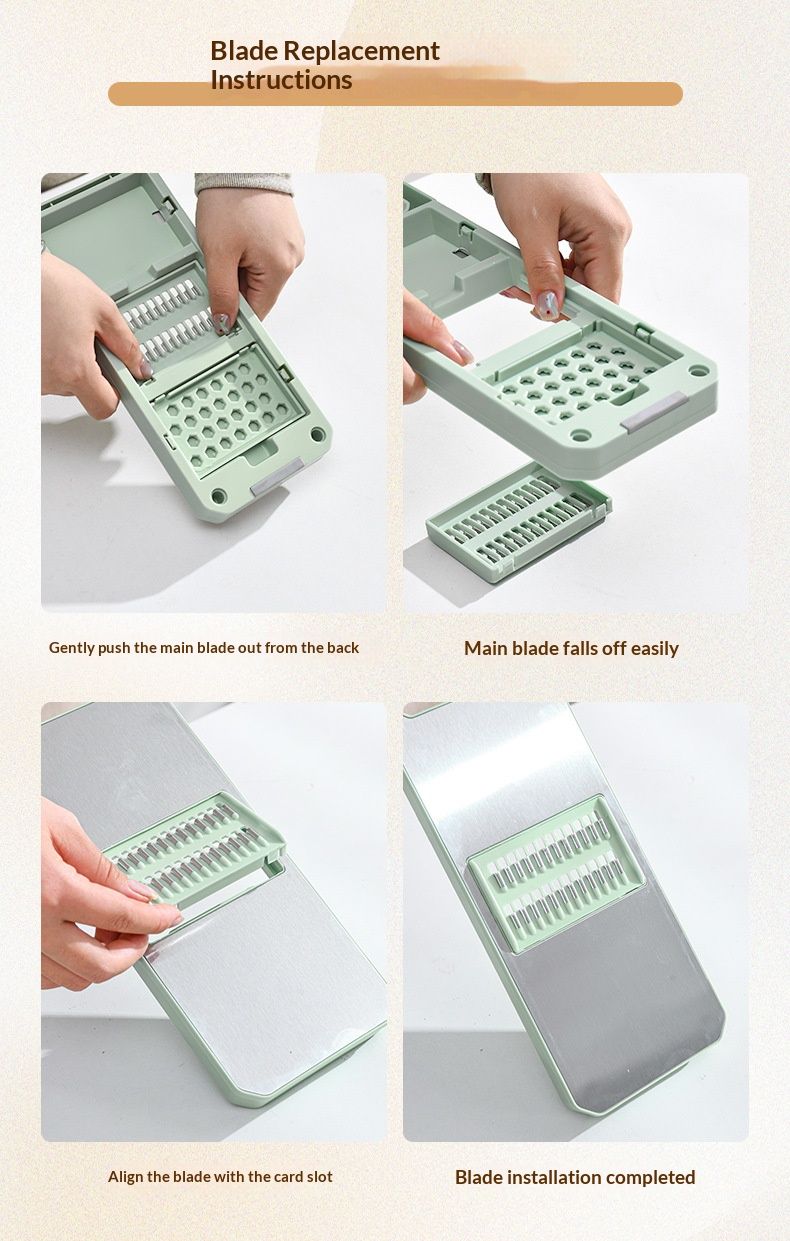 Blade Replacement Instructions

Gently push the main blade out from the back

Main blade falls off easily

Align the blade with the card slot

Blade installation completed