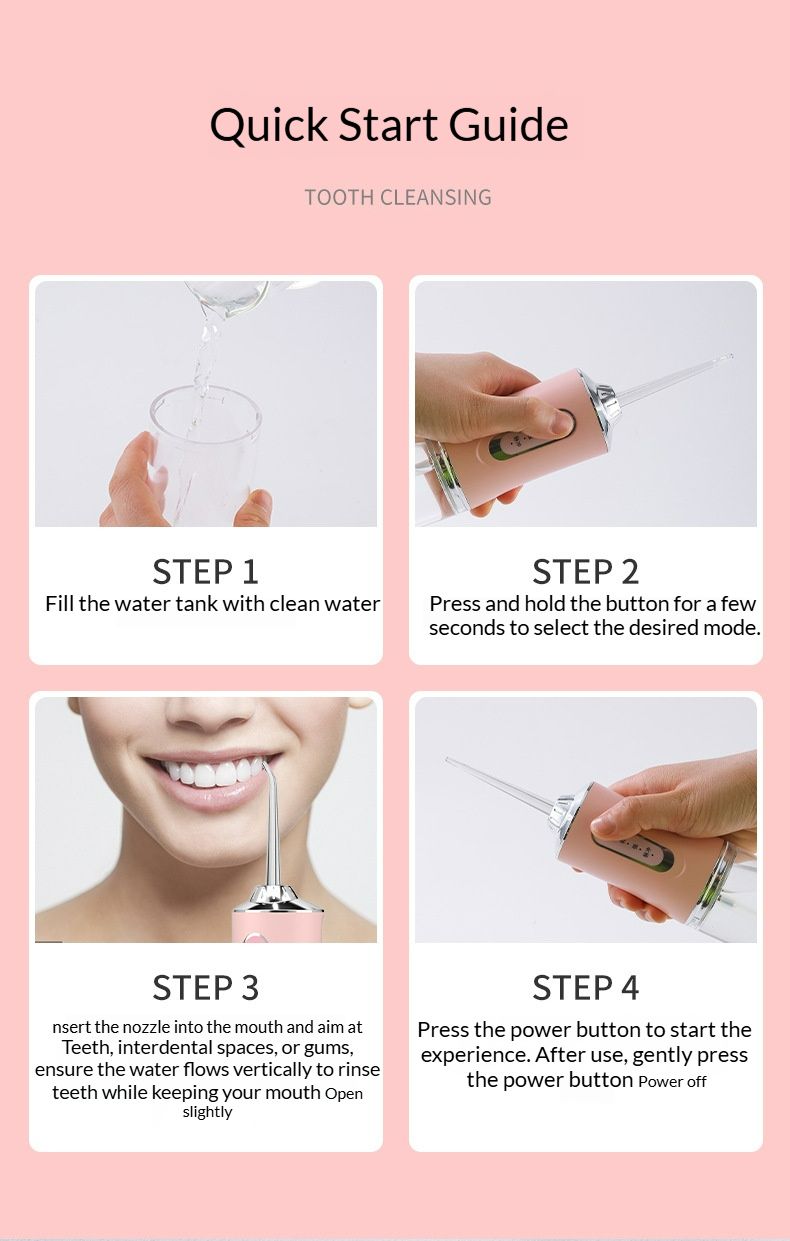 Quick Start Guide

TOOTH CLEANSING

STEP 1
Fill the water tank with clean water

STEP 2
Press and hold the button for a few seconds to select the desired mode.

STEP 3
nsert the nozzle into the mouth and aim at Teeth, interdental spaces, or gums, ensure the water flows vertically to rinse teeth while keeping your mouth Open slightly

STEP 4
Press the power button to start the experience. After use, gently press the power button Power off