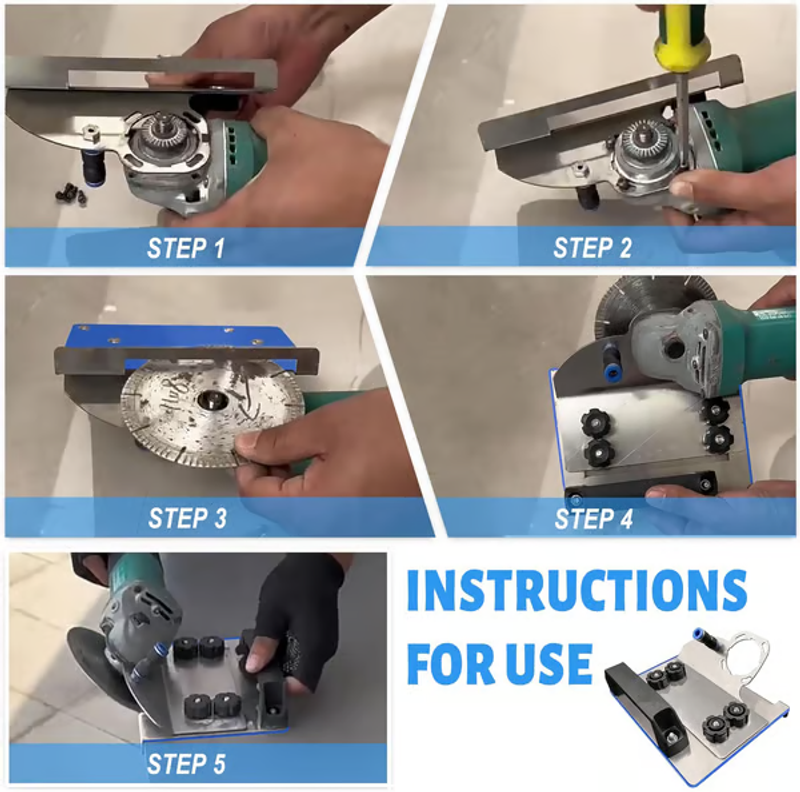 STEP 1

STEP 2

STEP 3

STEP 4

STEP 5

INSTRUCTIONS FOR USE