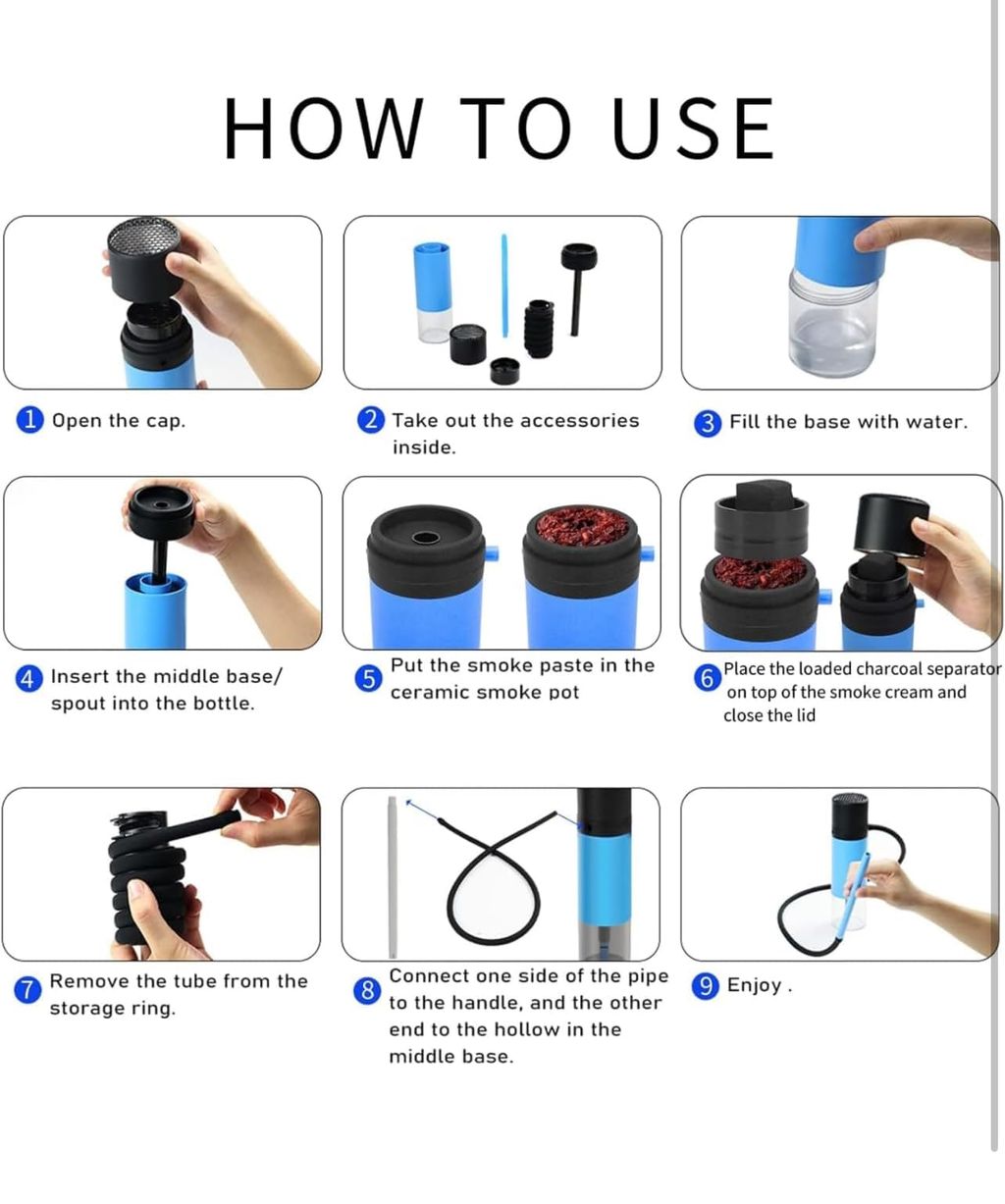 HOW TO USE

1 Open the cap.

2 Take out the accessories inside.

3 Fill the base with water.

4 Insert the middle base/ spout into the bottle.

5 Put the smoke paste in the ceramic smoke pot

6 Place the loaded charcoal separator on top of the smoke cream and close the lid

7 Remove the tube from the storage ring.

8 Connect one side of the pipe to the handle, and the other end to the hollow in the middle base.

9 Enjoy .