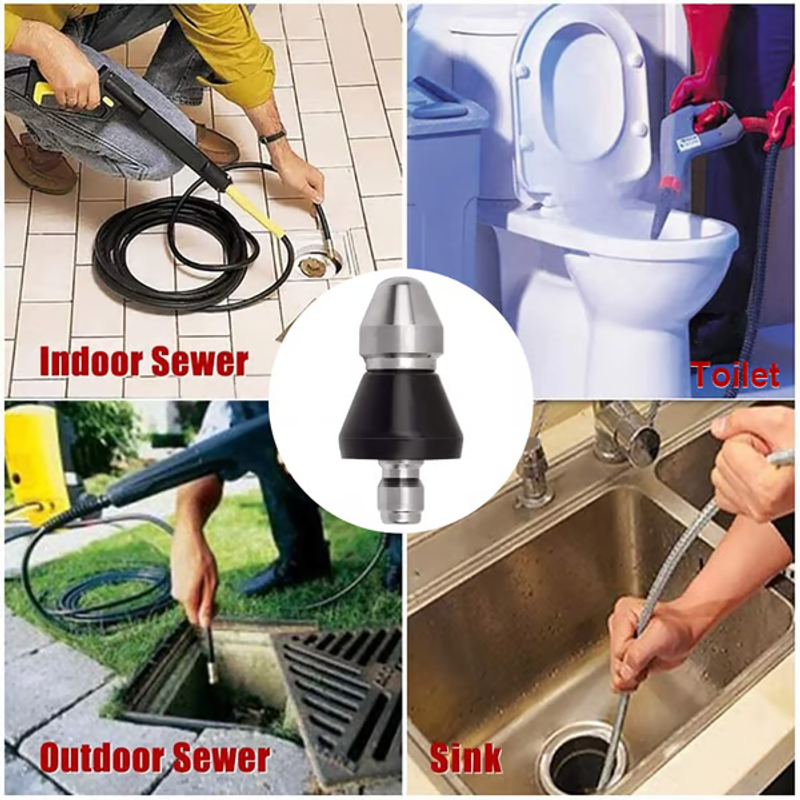 Indoor Sewer

Toilet

Outdoor Sewer

Sink