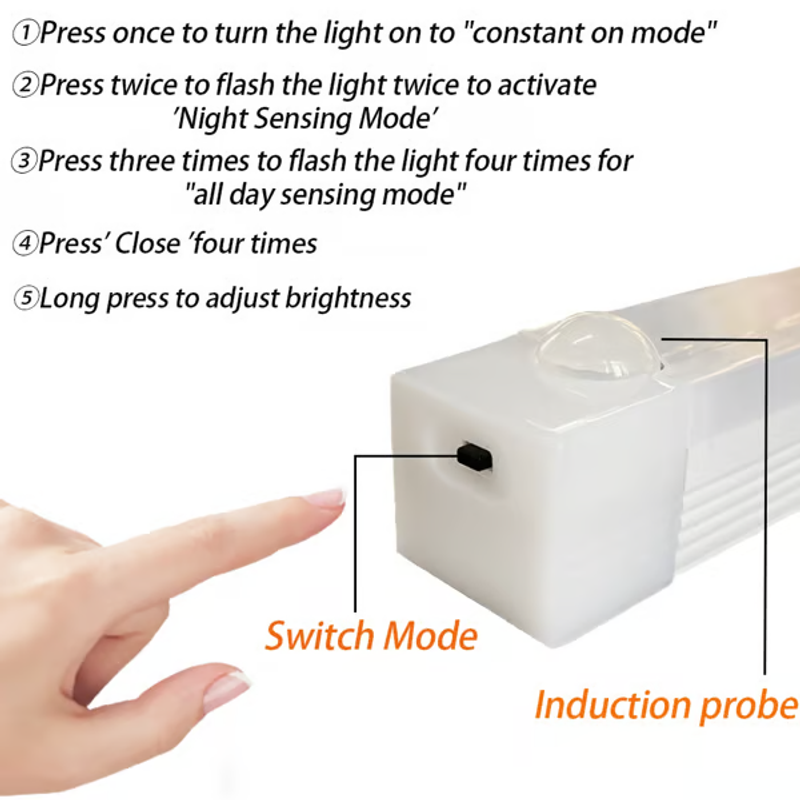 ①Press once to turn the light on to "constant on mode"

②Press twice to flash the light twice to activate 'Night Sensing Mode'

③Press three times to flash the light four times for "all day sensing mode"

④Press' Close 'four times

⑤Long press to adjust brightness

Switch Mode

Induction probe