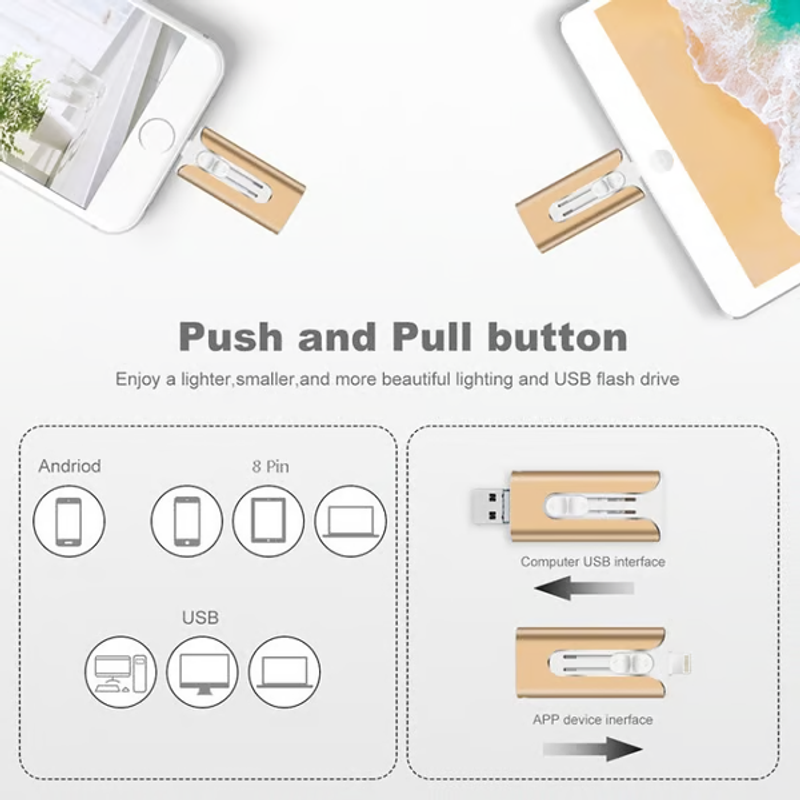 Push and Pull button

Enjoy a lighter,smaller,and more beautiful lighting and USB flash drive

Andriod

8 Pin

USB

Computer USB interface

APP device inerface