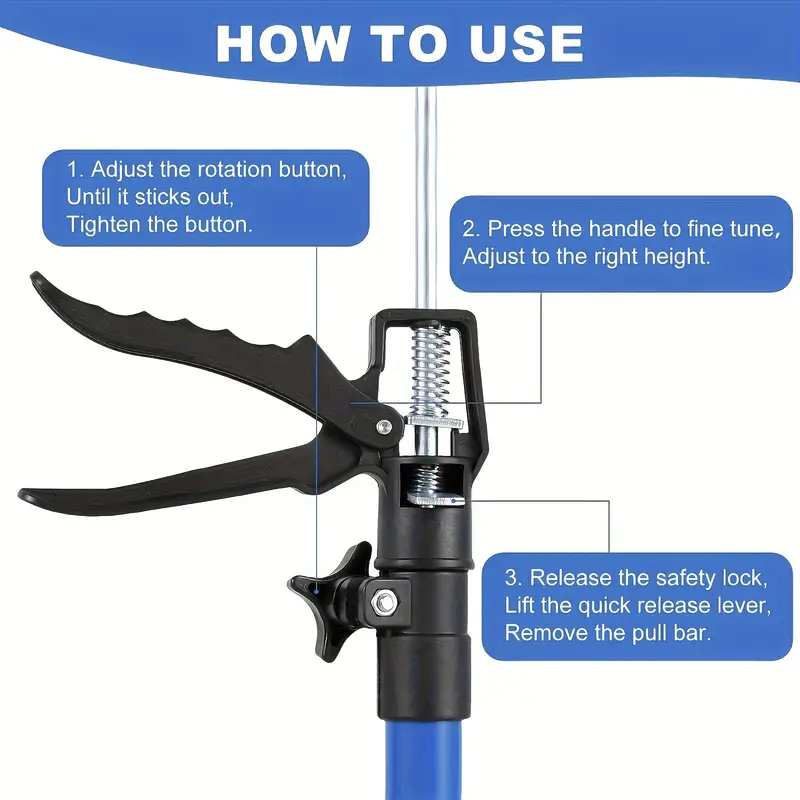 HOW TO USE

1. Adjust the rotation button, Until it sticks out, Tighten the button.

2. Press the handle to fine tune, Adjust to the right height.

3. Release the safety lock, Lift the quick release lever, Remove the pull bar.