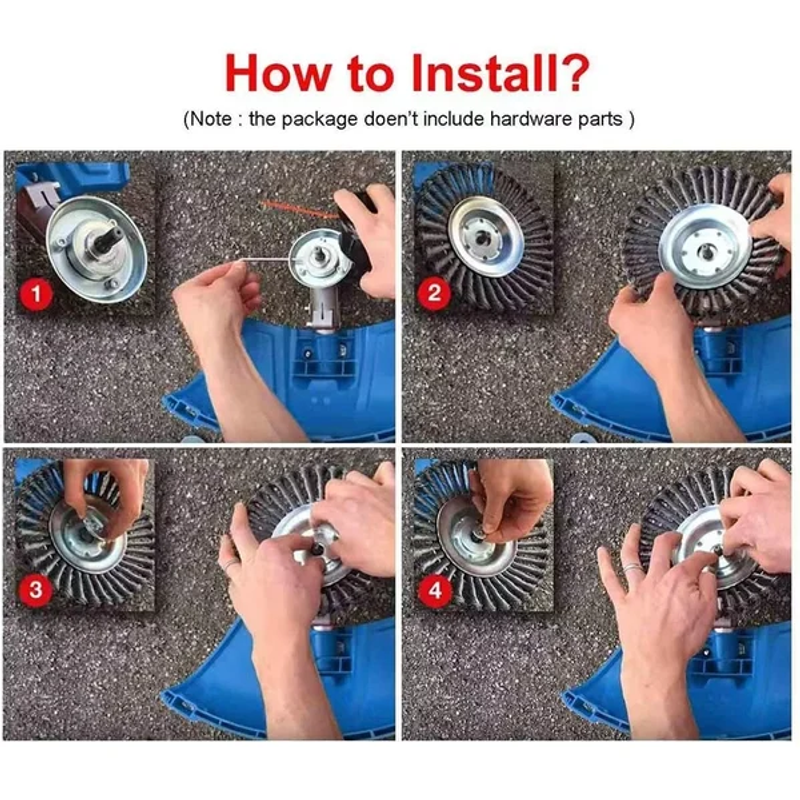 How to Install?

(Note : the package doen't include hardware parts )

1

2

3

4