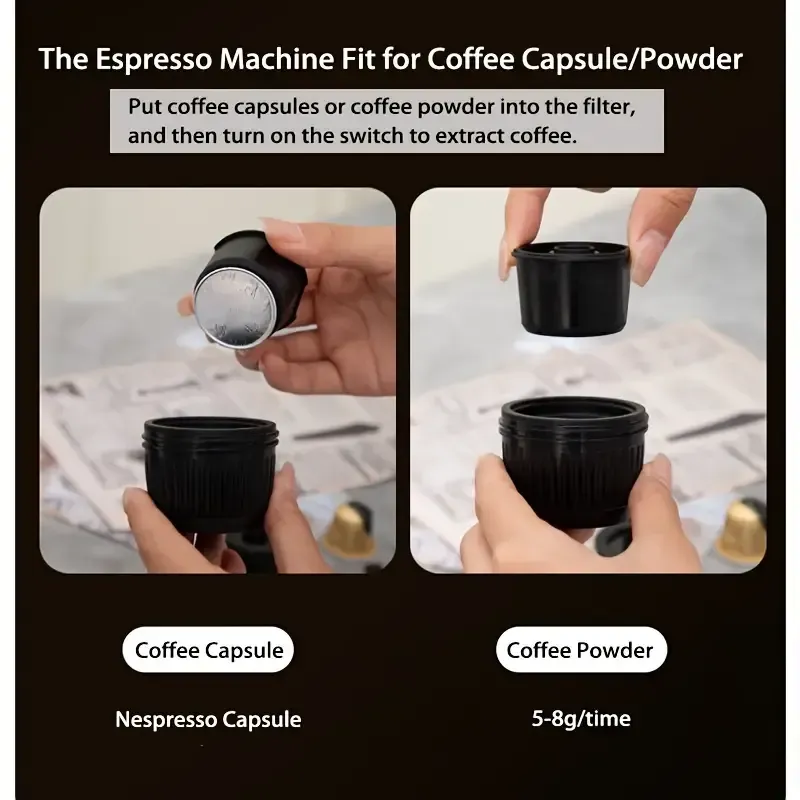 The Espresso Machine Fit for Coffee Capsule/Powder

Put coffee capsules or coffee powder into the filter, and then turn on the switch to extract coffee.

Coffee Capsule

Nespresso Capsule

Coffee Powder

5-8g/time