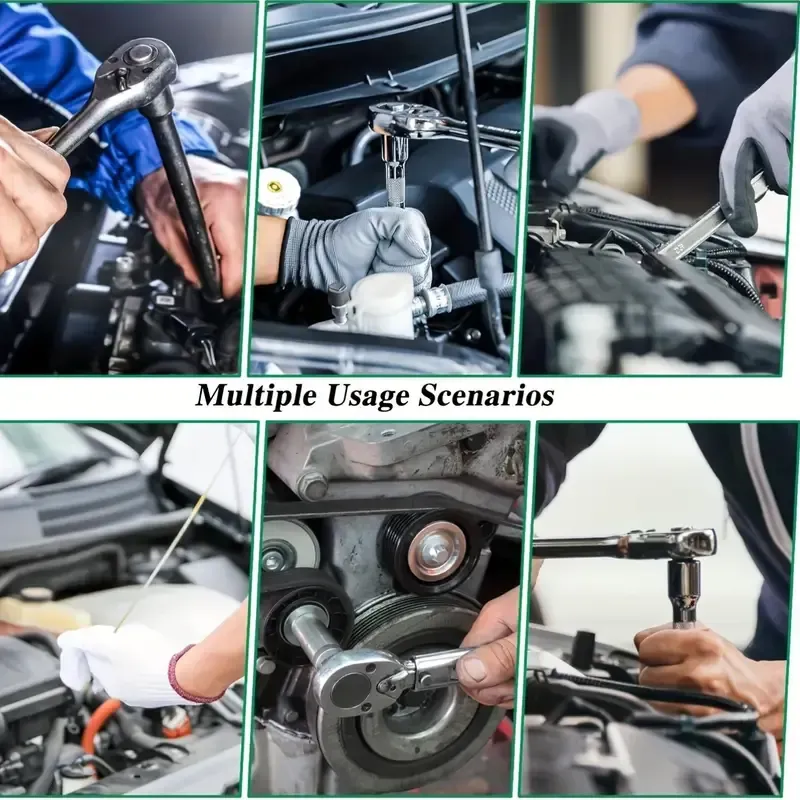 Multiple Usage Scenarios