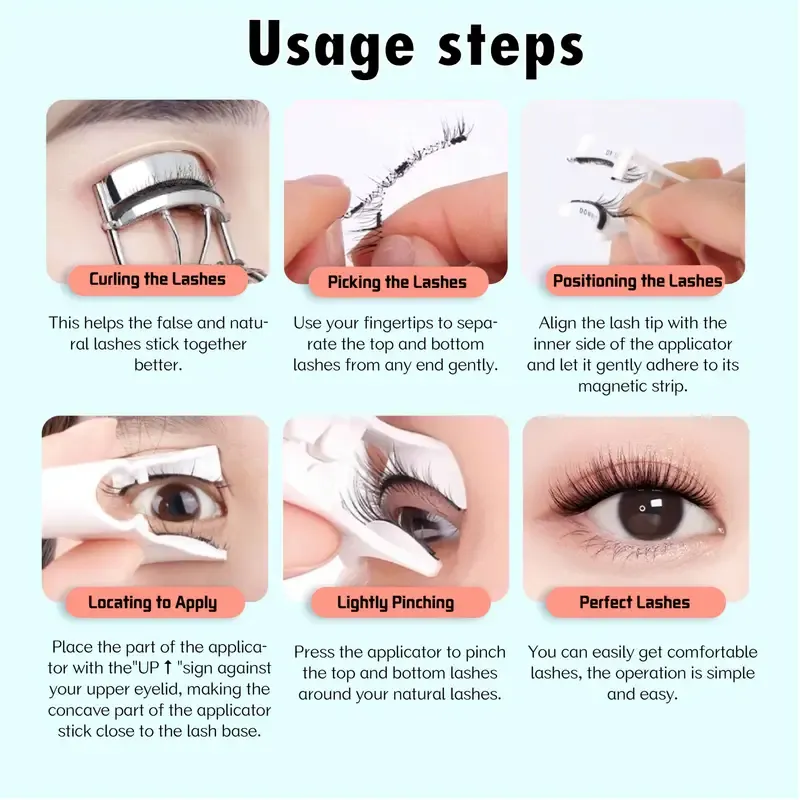 Usage steps

Curling the Lashes

This helps the false and natural lashes stick together better.

Picking the Lashes

Use your fingertips to separate the top and bottom lashes from any end gently.

Positioning the Lashes

Align the lash tip with the inner side of the applicator and let it gently adhere to its magnetic strip.

Locating to Apply

Place the part of the applicator with the"UP ↑ "sign against your upper eyelid, making the concave part of the applicator stick close to the lash base.

Lightly Pinching

Press the applicator to pinch the top and bottom lashes around your natural lashes.

Perfect Lashes

You can easily get comfortable lashes, the operation is simple and easy.