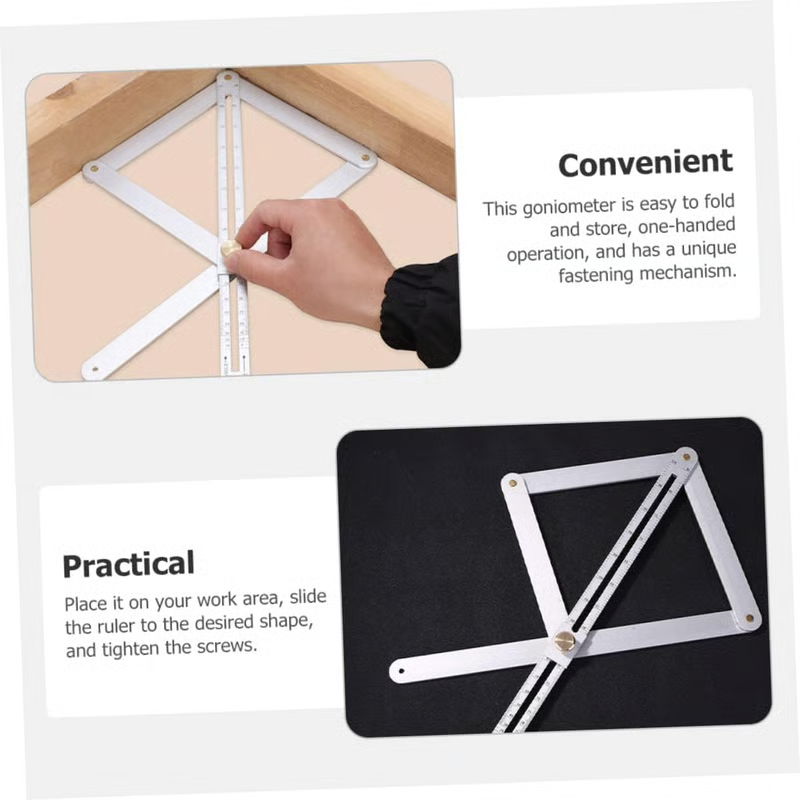 Convenient

This goniometer is easy to fold and store, one-handed operation, and has a unique fastening mechanism.

Practical

Place it on your work area, slide the ruler to the desired shape, and tighten the screws.