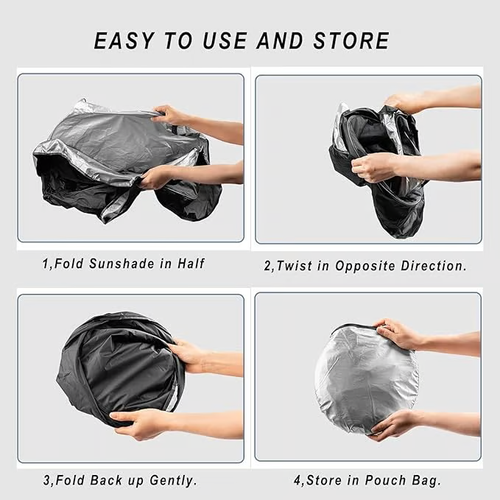 EASY TO USE AND STORE

1,Fold Sunshade in Half

2,Twist in Opposite Direction.

3,Fold Back up Gently.

4,Store in Pouch Bag.