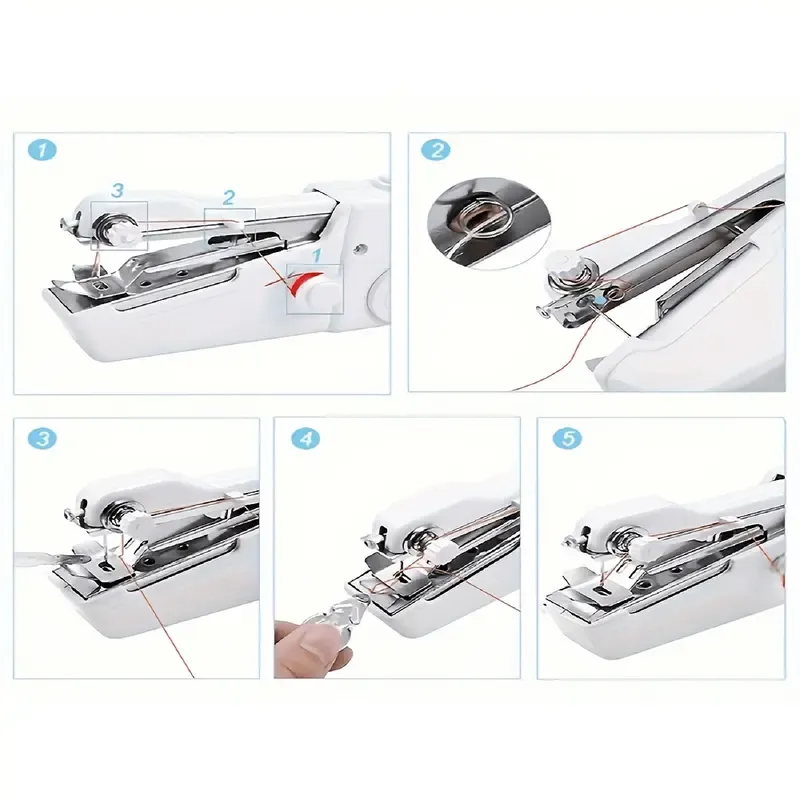 1

3

2

1

2

3

4

5