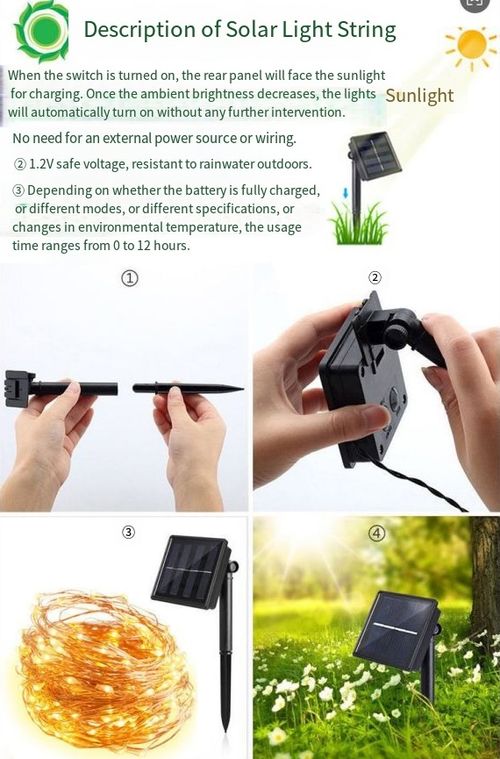 Description of Solar Light String

When the switch is turned on, the rear panel will face the sunlight for charging. Once the ambient brightness decreases, the lights will automatically turn on without any further intervention.

Sunlight

No need for an external power source or wiring.

② 1.2V safe voltage, resistant to rainwater outdoors.

③ Depending on whether the battery is fully charged, or different modes, or different specifications, or changes in environmental temperature, the usage time ranges from 0 to 12 hours.

①

②

③

④