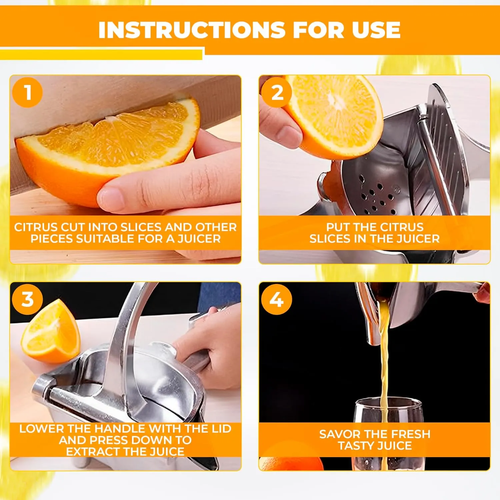 INSTRUCTIONS FOR USE

1

CITRUS CUT INTO SLICES AND OTHER PIECES SUITABLE FOR A JUICER

2

PUT THE CITRUS SLICES IN THE JUICER

3

LOWER THE HANDLE WITH THE LID AND PRESS DOWN TO EXTRACT THE JUICE

4

SAVOR THE FRESH TASTY JUICE