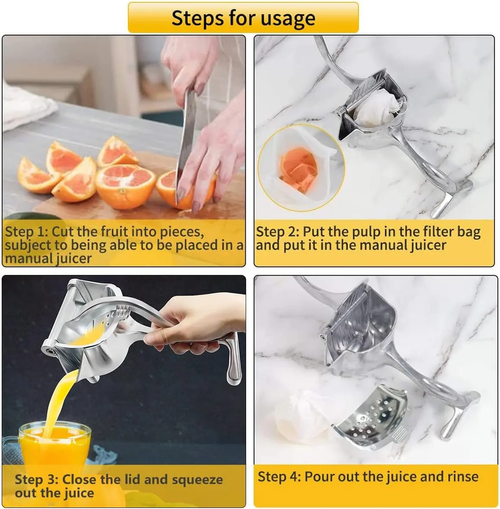 Steps for usage

Step 1: Cut the fruit into pieces, subject to being able to be placed in a manual juicer

Step 2: Put the pulp in the filter bag and put it in the manual juicer

Step 3: Close the lid and squeeze out the juice

Step 4: Pour out the juice and rinse