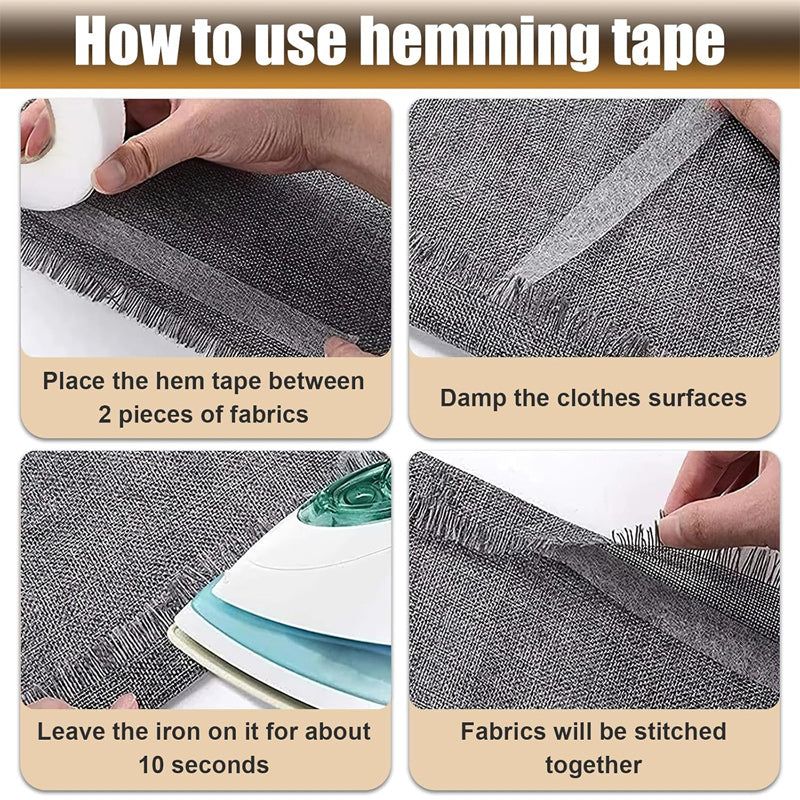 How to use hemming tape

Place the hem tape between 2 pieces of fabrics

Damp the clothes surfaces

Leave the iron on it for about 10 seconds

Fabrics will be stitched together