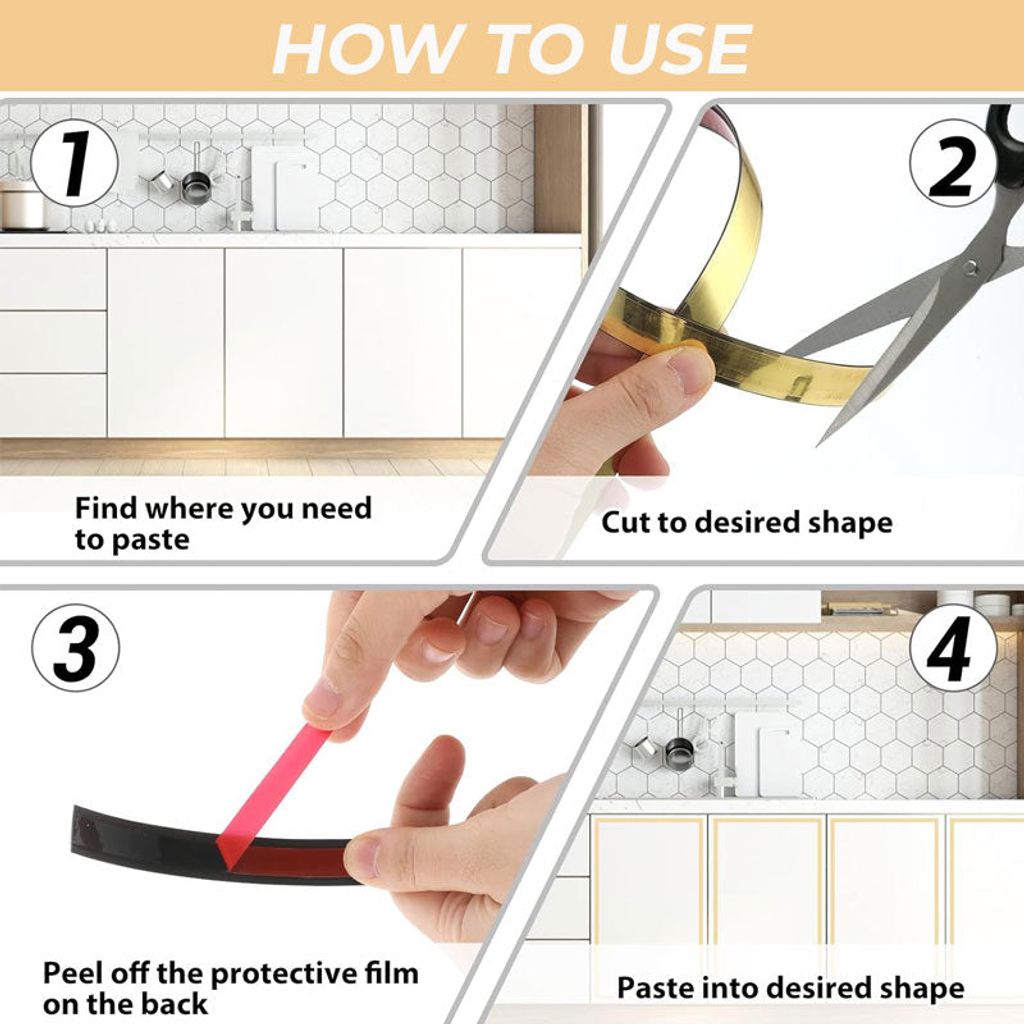 HOW TO USE

1

Find where you need to paste

2

Cut to desired shape

3

Peel off the protective film on the back

4

Paste into desired shape