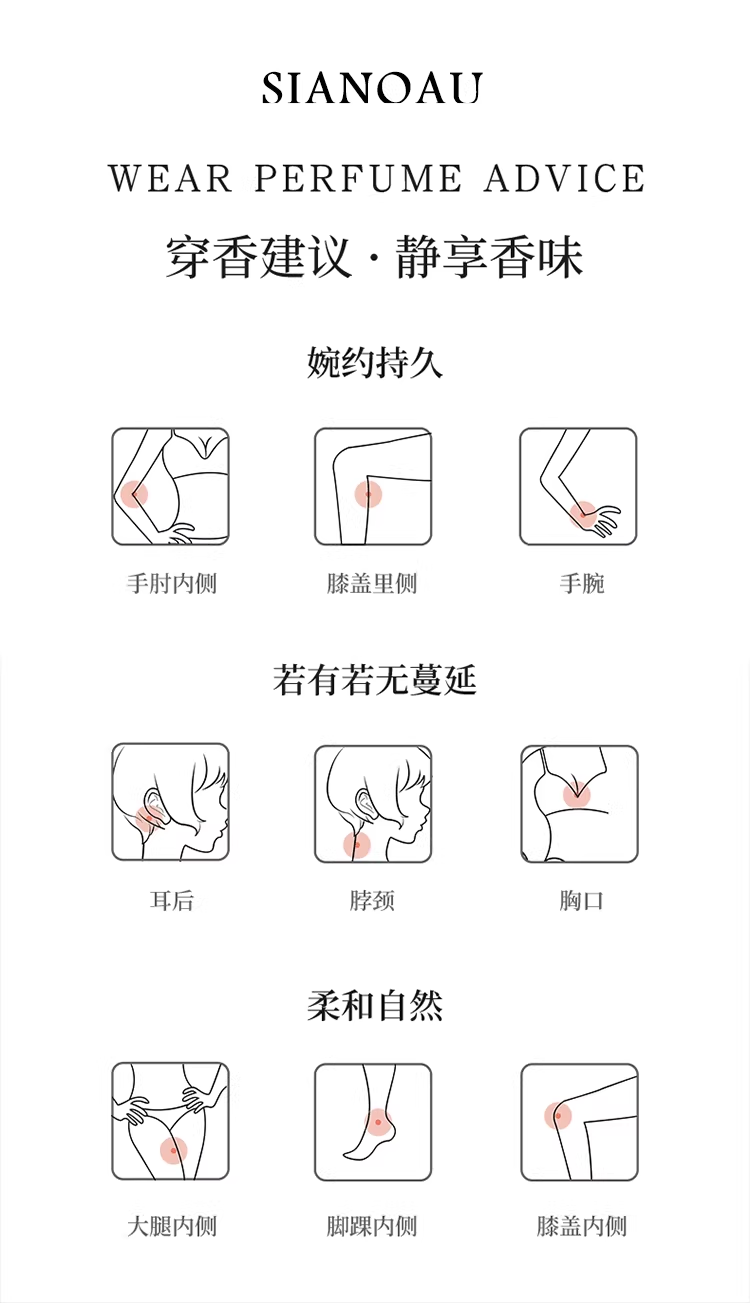 SIANOAU

WEAR PERFUME ADVICE

穿香建议 · 静享香味

婉约持久

手肘内侧

膝盖里侧

手腕

若有若无蔓延

耳后

脖颈

胸口

柔和自然

大腿内侧

脚踝内侧

膝盖内侧