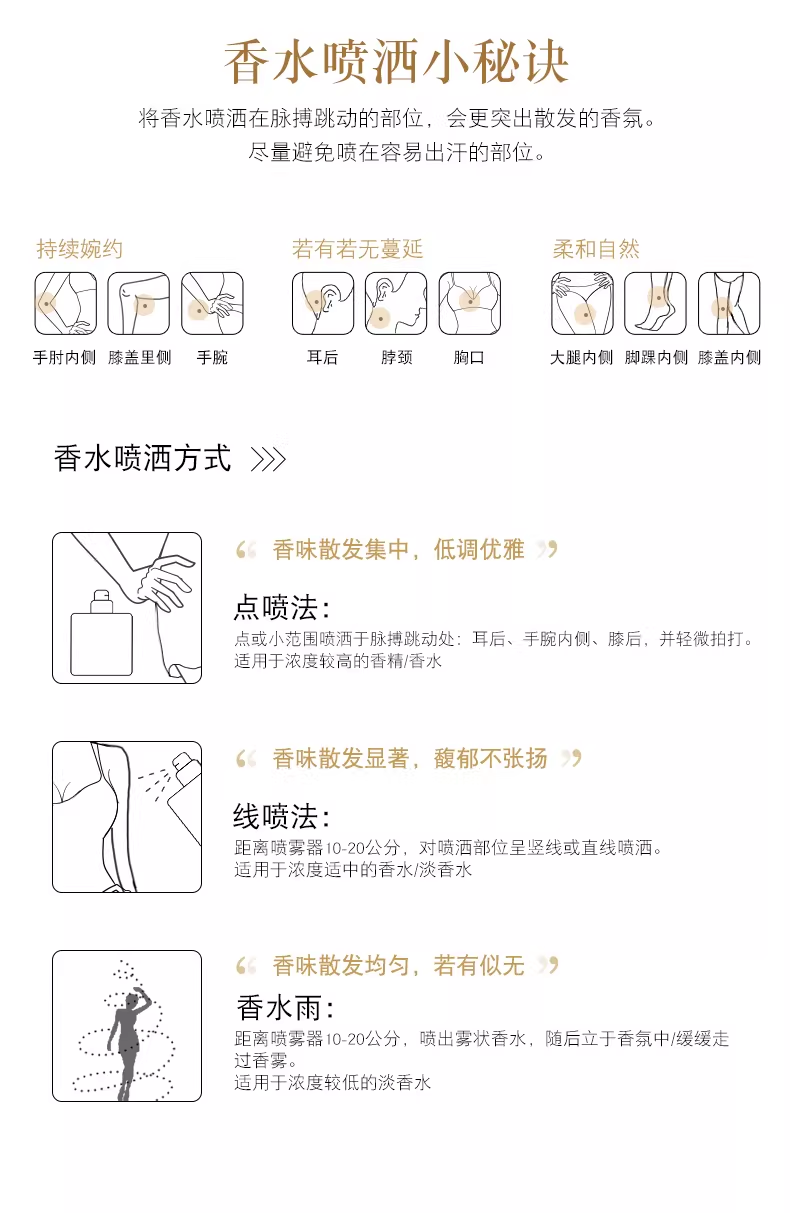 香水喷洒小秘诀

将香水喷洒在脉搏跳动的部位，会更突出散发的香氛。
尽量避免喷在容易出汗的部位。

持续婉约
手肘内侧 膝盖里侧 手腕

若有若无蔓延
耳后 脖颈 胸口

柔和自然
大腿内侧 脚踝内侧 膝盖内侧

香水喷洒方式 >>>

“ 香味散发集中，低调优雅 ”
点喷法：
点或小范围喷洒于脉搏跳动处：耳后、手腕内侧、膝后，并轻微拍打。
适用于浓度较高的香精/香水

“ 香味散发显著，馥郁不张扬 ”
线喷法：
距离喷雾器10-20公分，对喷洒部位呈竖线或直线喷洒。
适用于浓度适中的香水/淡香水

“ 香味散发均匀，若有似无 ”
香水雨：
距离喷雾器10-20公分，喷出雾状香水，随后立于香氛中/缓缓走过香雾。
适用于浓度较低的淡香水