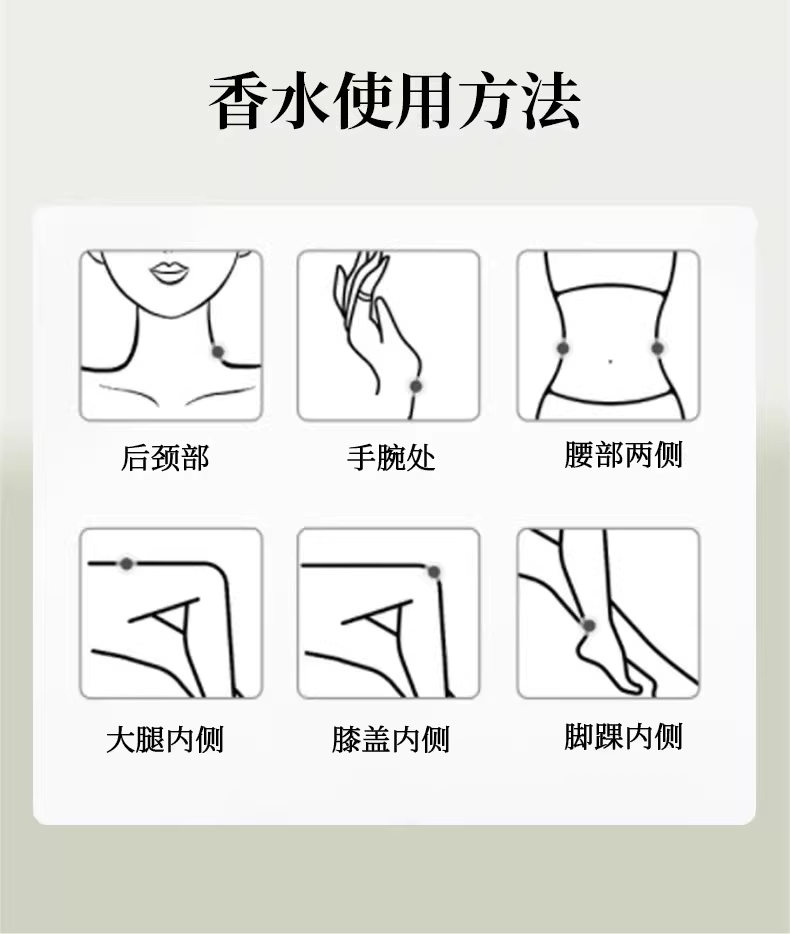 香水使用方法

后颈部

手腕处

腰部两侧

大腿内侧

膝盖内侧

脚踝内侧