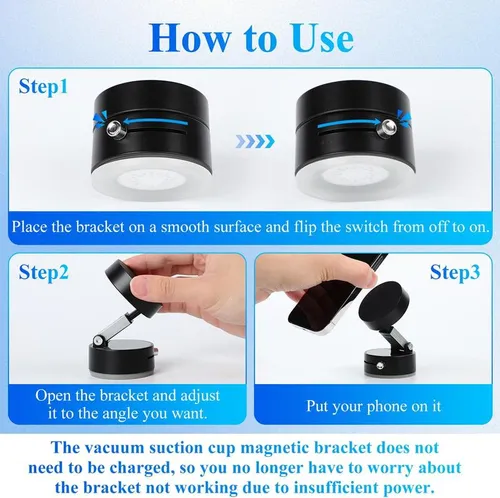 How to Use

Step1

Place the bracket on a smooth surface and flip the switch from off to on.

Step2

Open the bracket and adjust it to the angle you want.

Step3

Put your phone on it

The vacuum suction cup magnetic bracket does not need to be charged, so you no longer have to worry about the bracket not working due to insufficient power.