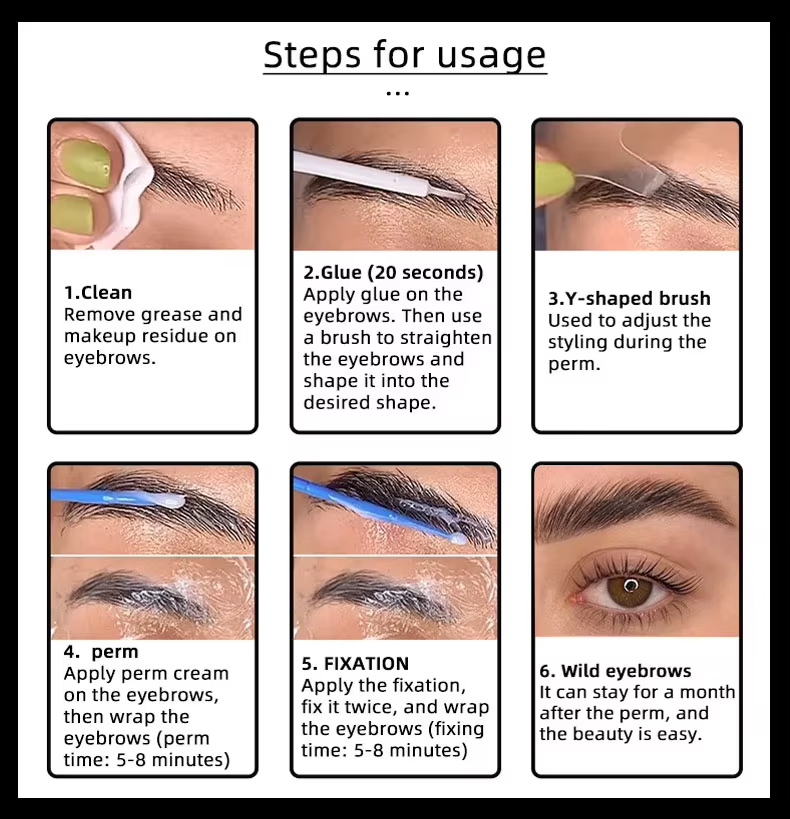 Steps for usage

...

1.Clean
Remove grease and makeup residue on eyebrows.

2.Glue (20 seconds)
Apply glue on the eyebrows. Then use a brush to straighten the eyebrows and shape it into the desired shape.

3.Y-shaped brush
Used to adjust the styling during the perm.

4. perm
Apply perm cream on the eyebrows, then wrap the eyebrows (perm time: 5-8 minutes)

5. FIXATION
Apply the fixation, fix it twice, and wrap the eyebrows (fixing time: 5-8 minutes)

6. Wild eyebrows
It can stay for a month after the perm, and the beauty is easy.