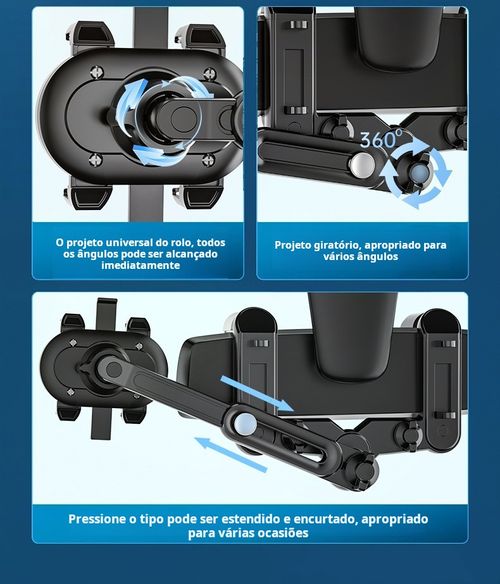 O projeto universal do rolo, todos os ângulos pode ser alcançado imediatamente

360°

Projeto giratório, apropriado para vários ângulos

Pressione o tipo pode ser estendido e encurtado, apropriado para várias ocasiões