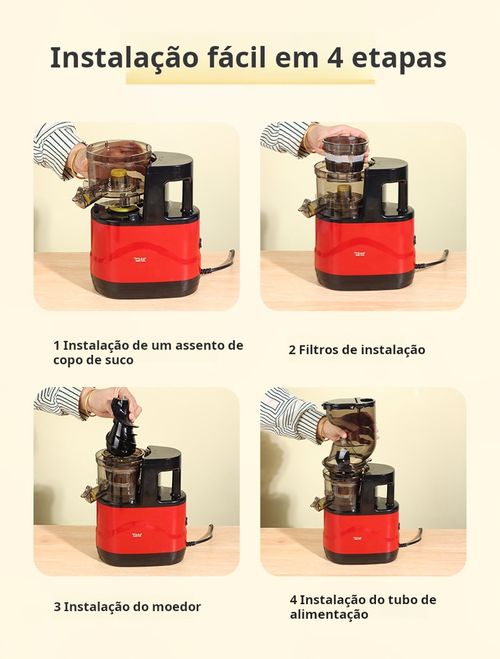 Instalação fácil em 4 etapas

1 Instalação de um assento de copo de suco

2 Filtros de instalação

3 Instalação do moedor

4 Instalação do tubo de alimentação