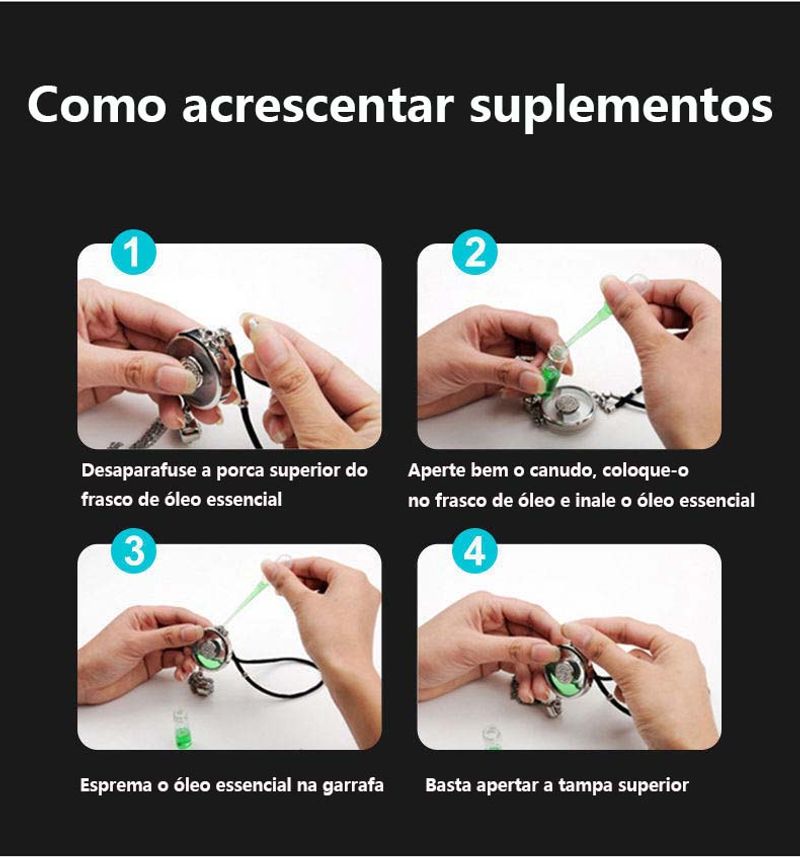 Como acrescentar suplementos

1

Desaparafuse a porca superior do frasco de óleo essencial

2

Aperte bem o canudo, coloque-o no frasco de óleo e inale o óleo essencial

3

Esprema o óleo essencial na garrafa

4

Basta apertar a tampa superior