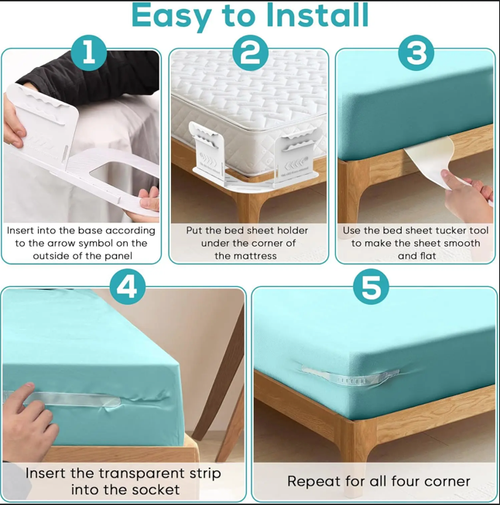 Easy to Install

1

Insert into the base according to the arrow symbol on the outside of the panel

2

Put the bed sheet holder under the corner of the mattress

3

Use the bed sheet tucker tool to make the sheet smooth and flat

4

Insert the transparent strip into the socket

5

Repeat for all four corner