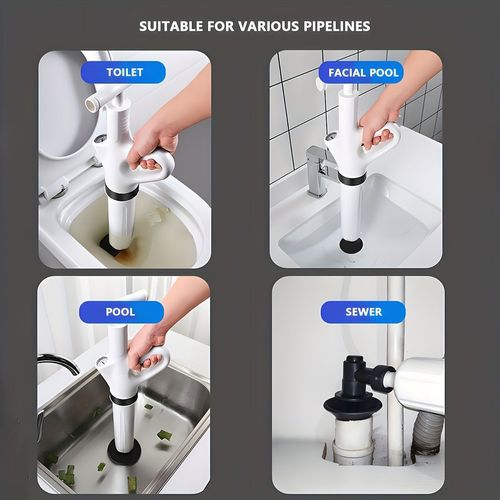 SUITABLE FOR VARIOUS PIPELINES

TOILET

FACIAL POOL

POOL

SEWER