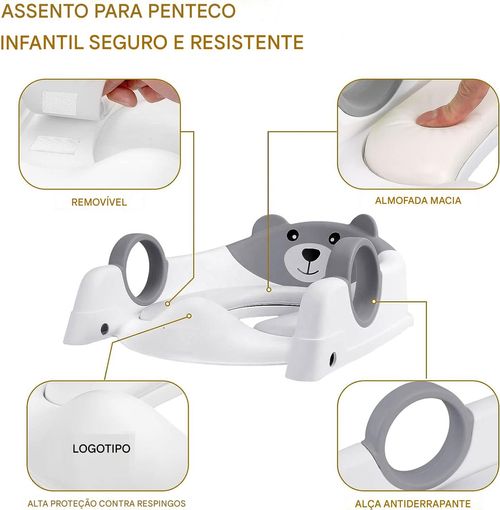 ASSENTO PARA PENTECO
INFANTIL SEGURO E RESISTENTE

REMOVÍVEL

ALMOFADA MACIA

LOGOTIPO

ALTA PROTEÇÃO CONTRA RESPINGOS

ALÇA ANTIDERRAPANTE