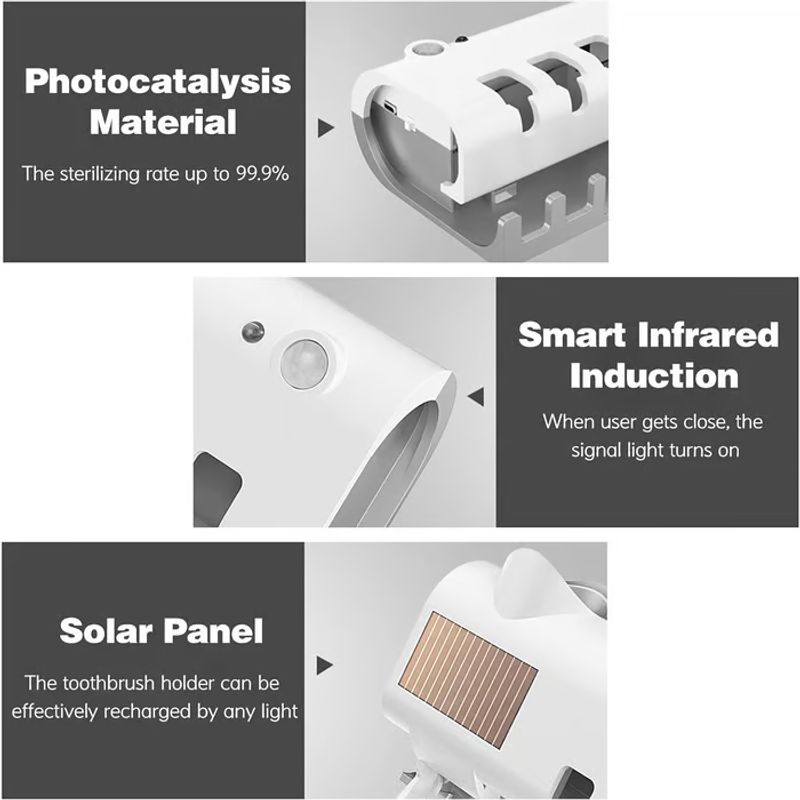 Photocatalysis Material

The sterilizing rate up to 99.9%

Smart Infrared Induction

When user gets close, the signal light turns on

Solar Panel

The toothbrush holder can be effectively recharged by any light