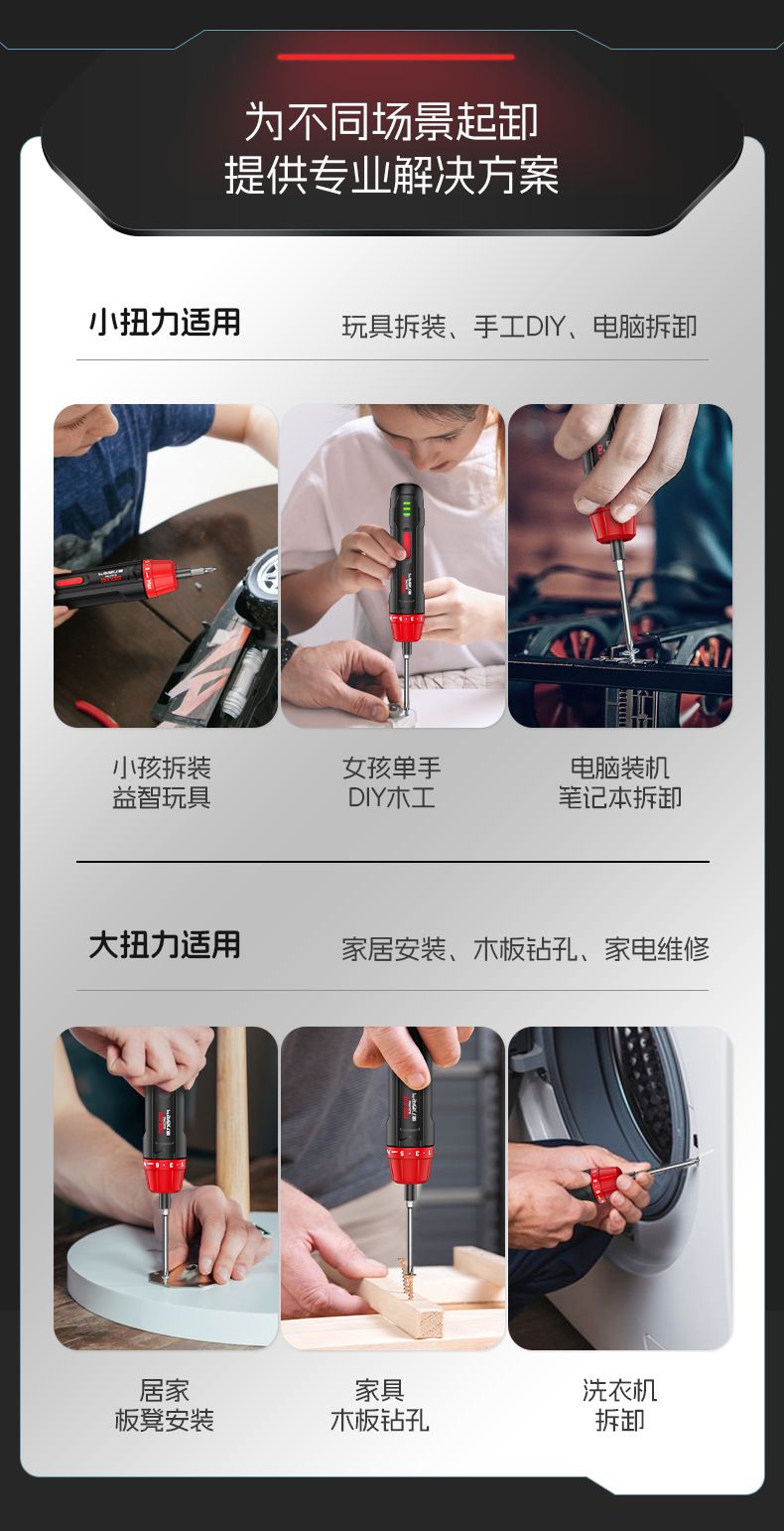 为不同场景起卸
提供专业解决方案

小扭力适用

玩具拆装、手工DIY、电脑拆卸

小孩拆装
益智玩具

女孩单手
DIY木工

电脑装机
笔记本拆卸

大扭力适用

家居安装、木板钻孔、家电维修

居家
板凳安装

家具
木板钻孔

洗衣机
拆卸