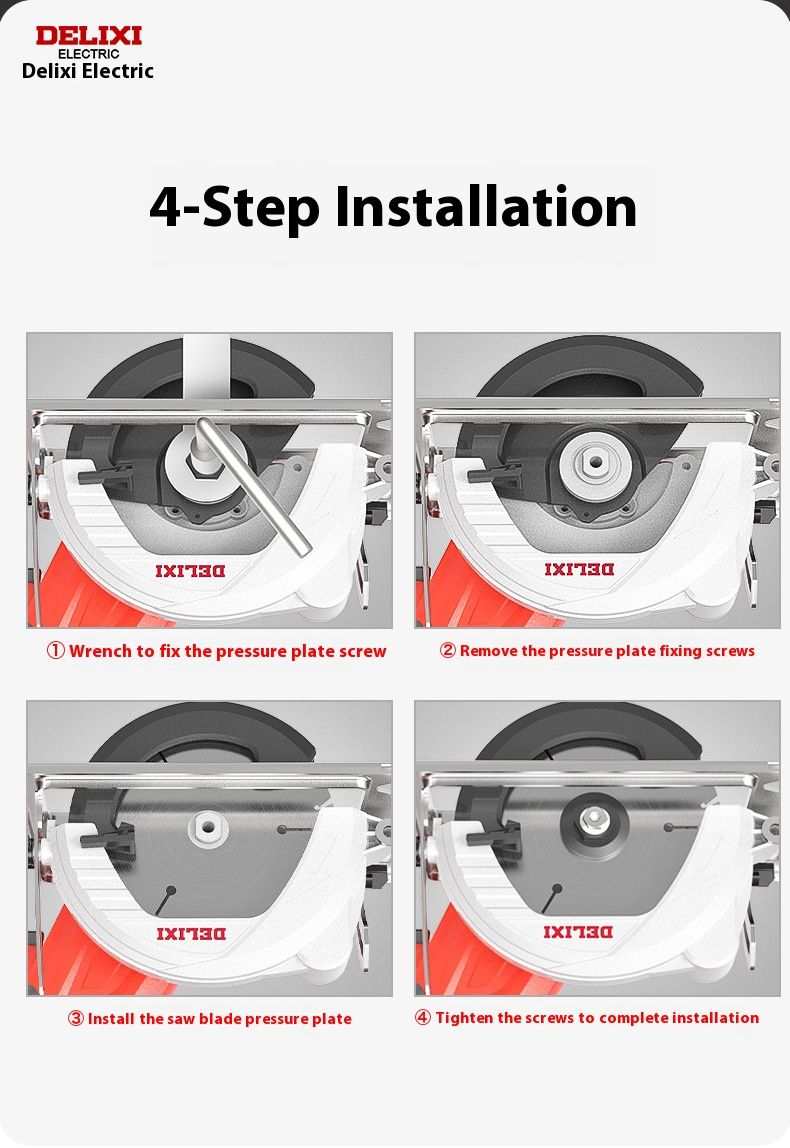 DELIXI
ELECTRIC
Delixi Electric

4-Step Installation

DELIXI

① Wrench to fix the pressure plate screw

DELIXI

② Remove the pressure plate fixing screws

DELIXI

③ Install the saw blade pressure plate

DELIXI

④ Tighten the screws to complete installation