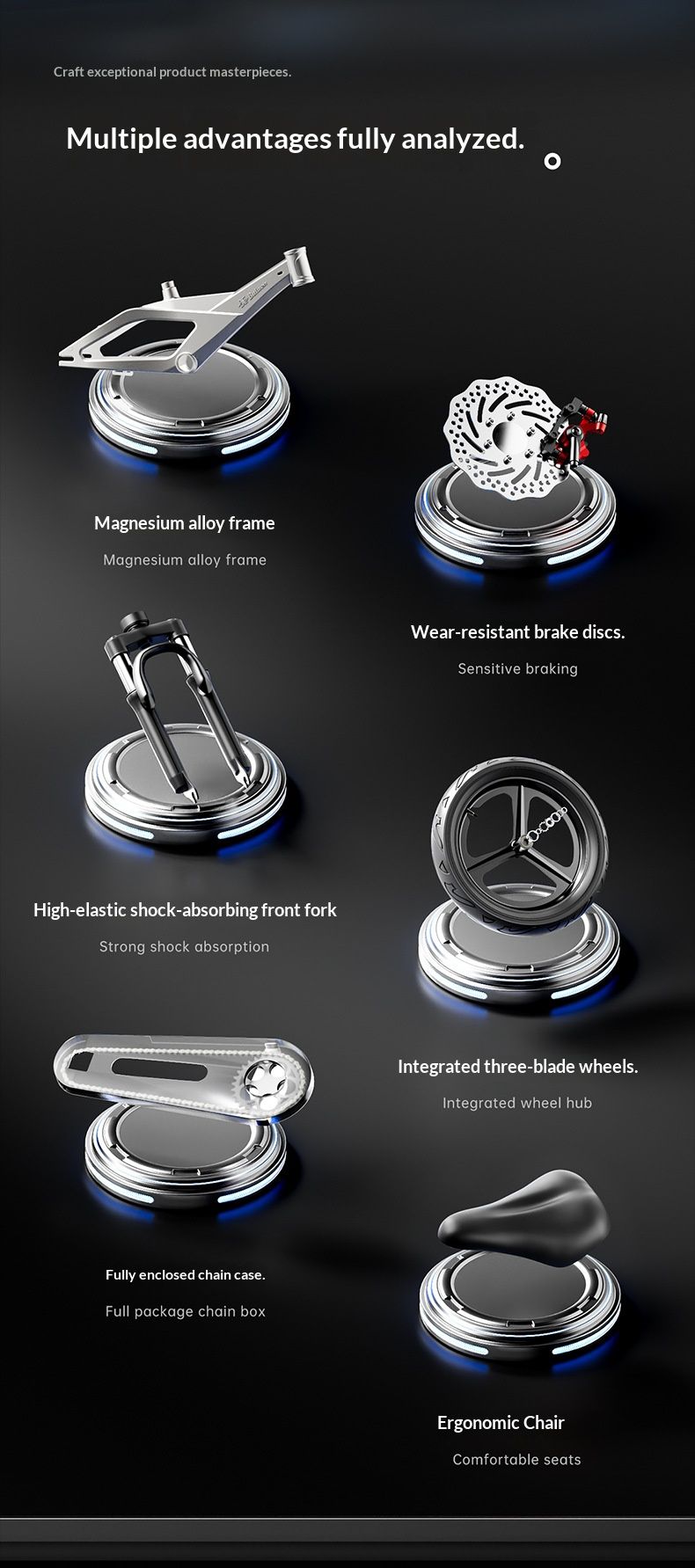 Craft exceptional product masterpieces.

Multiple advantages fully analyzed.

Magnesium alloy frame

Magnesium alloy frame

Wear-resistant brake discs.

Sensitive braking

High-elastic shock-absorbing front fork

Strong shock absorption

Integrated three-blade wheels.

Integrated wheel hub

Fully enclosed chain case.

Full package chain box

Ergonomic Chair

Comfortable seats