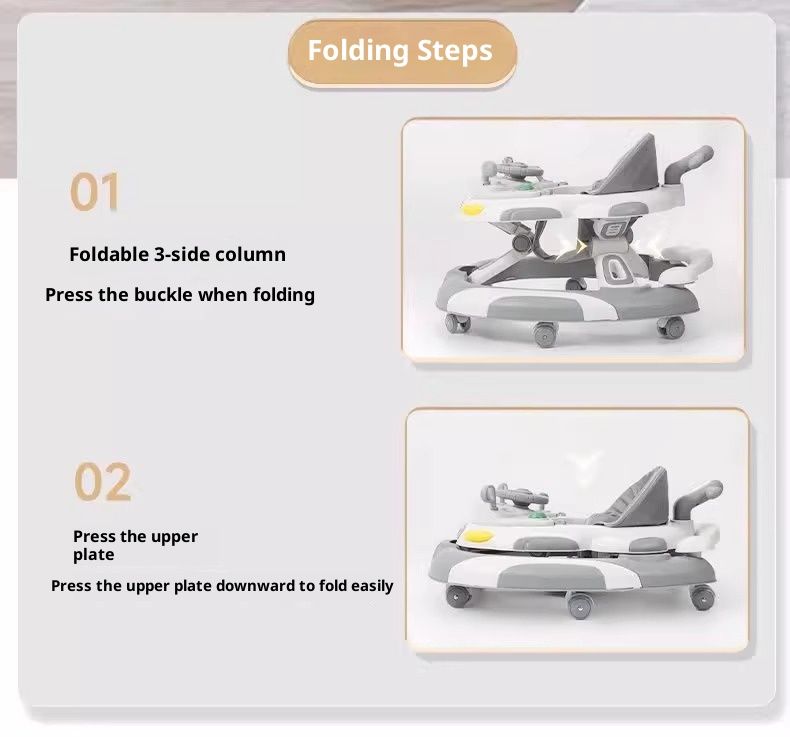 Folding Steps

01

Foldable 3-side column

Press the buckle when folding

02

Press the upper plate

Press the upper plate downward to fold easily