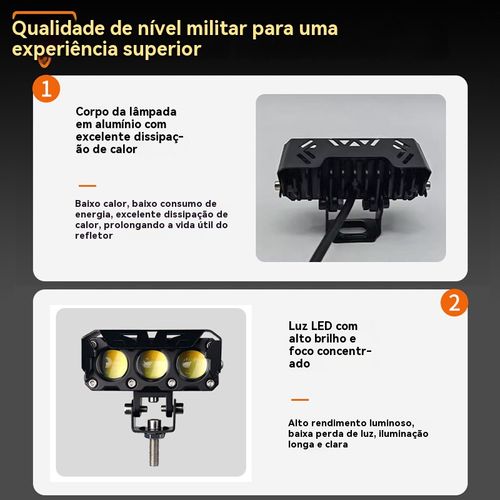 Qualidade de nível militar para uma experiência superior

1

Corpo da lâmpada em alumínio com excelente dissipação de calor

Baixo calor, baixo consumo de energia, excelente dissipação de calor, prolongando a vida útil do refletor

2

Luz LED com alto brilho e foco concentrado

Alto rendimento luminoso, baixa perda de luz, iluminação longa e clara