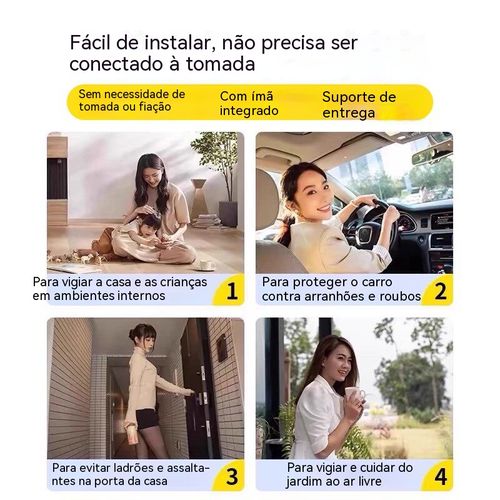 Fácil de instalar, não precisa ser conectado à tomada

Sem necessidade de tomada ou fiação

Com ímã integrado

Suporte de entrega

Para vigiar a casa e as crianças em ambientes internos

1

Para proteger o carro contra arranhões e roubos

2

Para evitar ladrões e assaltantes na porta da casa

3

Para vigiar e cuidar do jardim ao ar livre

4