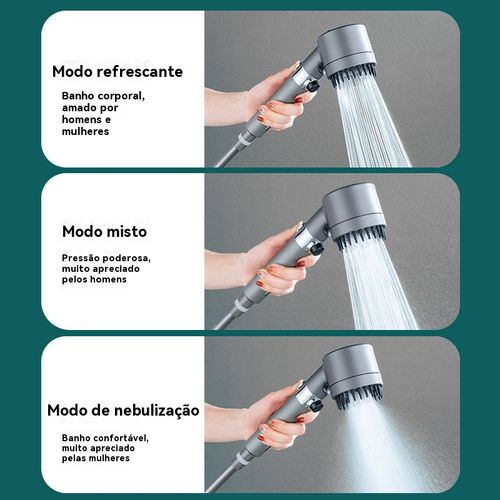 Modo refrescante

Banho corporal, amado por homens e mulheres

Modo misto

Pressão poderosa, muito apreciado pelos homens

Modo de nebulização

Banho confortável, muito apreciado pelas mulheres