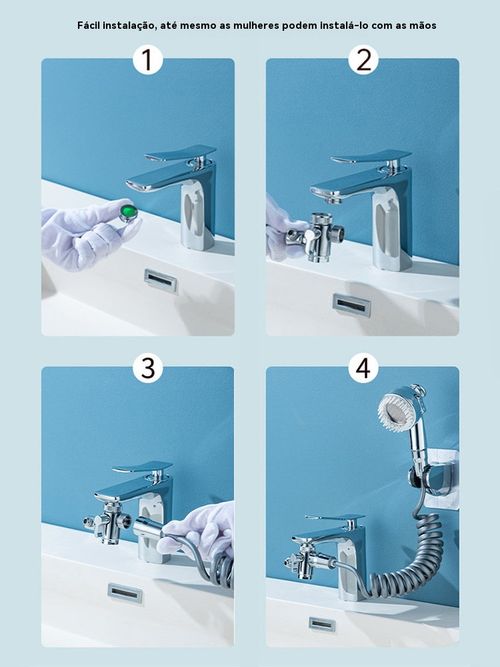 Fácil instalação, até mesmo as mulheres podem instalá-lo com as mãos

1

2

3

4