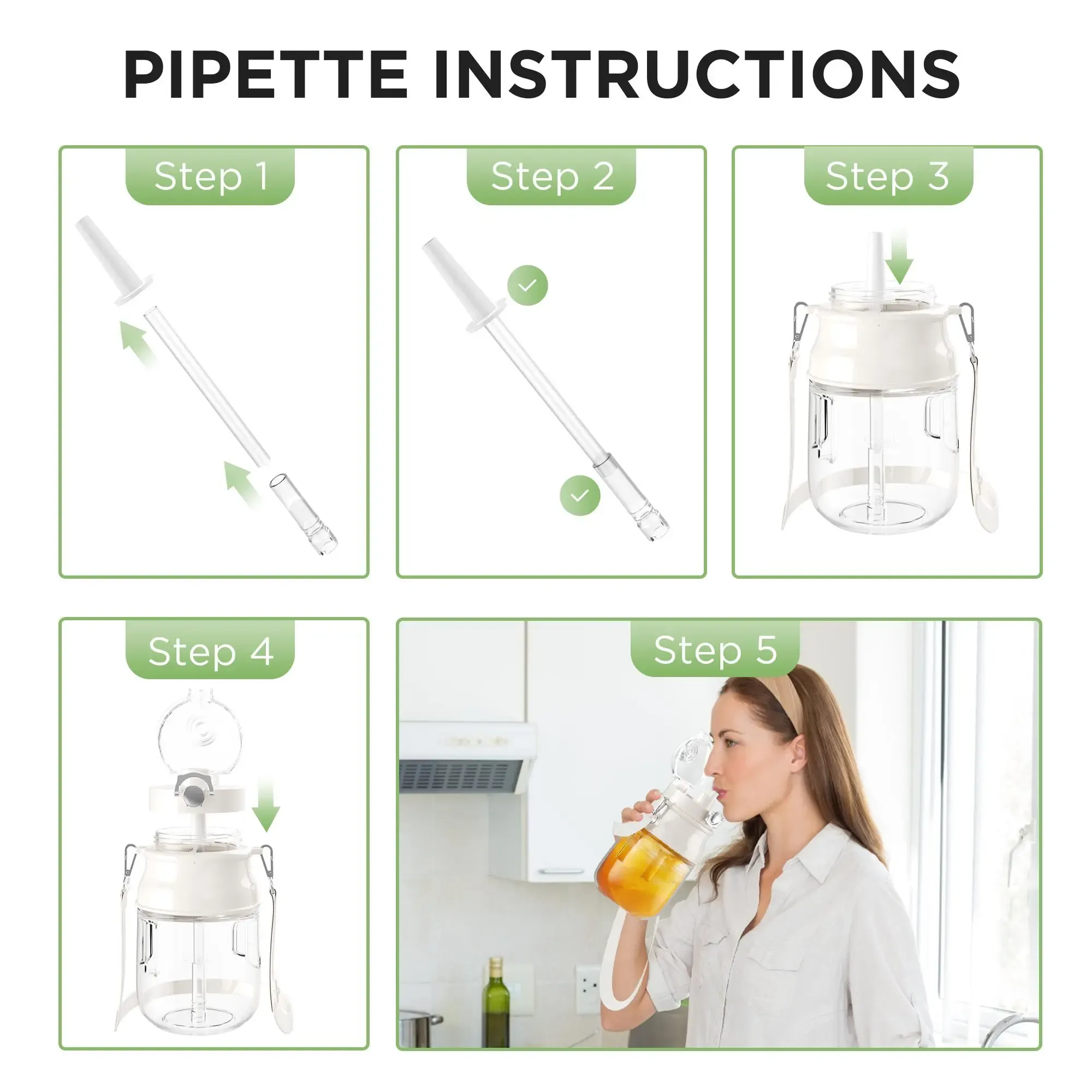 PIPETTE INSTRUCTIONS

Step 1

Step 2

Step 3

Step 4

Step 5