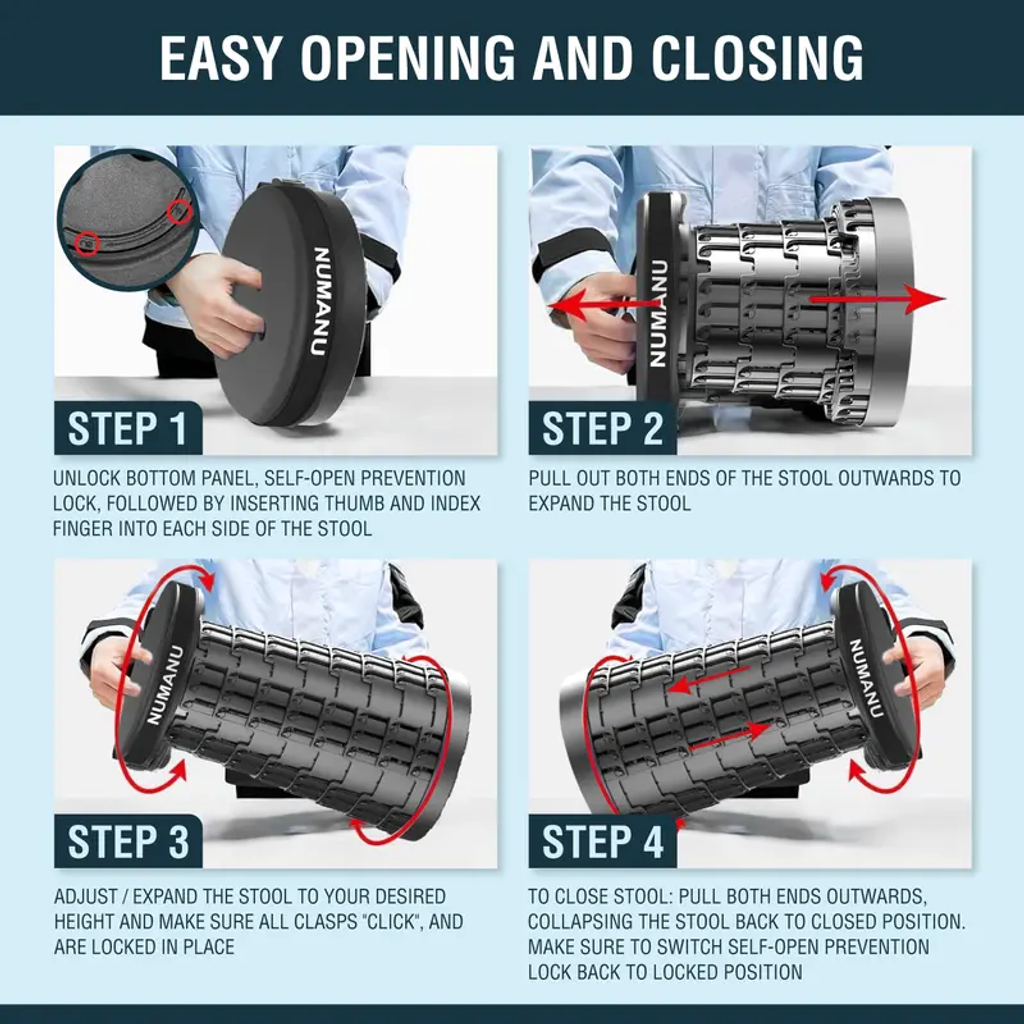 EASY OPENING AND CLOSING

NUMANU

STEP 1

UNLOCK BOTTOM PANEL, SELF-OPEN PREVENTION LOCK, FOLLOWED BY INSERTING THUMB AND INDEX FINGER INTO EACH SIDE OF THE STOOL

NUMANU

STEP 2

PULL OUT BOTH ENDS OF THE STOOL OUTWARDS TO EXPAND THE STOOL

NUMANU

STEP 3

ADJUST / EXPAND THE STOOL TO YOUR DESIRED HEIGHT AND MAKE SURE ALL CLASPS "CLICK", AND ARE LOCKED IN PLACE

NUMANU

STEP 4

TO CLOSE STOOL: PULL BOTH ENDS OUTWARDS, COLLAPSING THE STOOL BACK TO CLOSED POSITION. MAKE SURE TO SWITCH SELF-OPEN PREVENTION LOCK BACK TO LOCKED POSITION