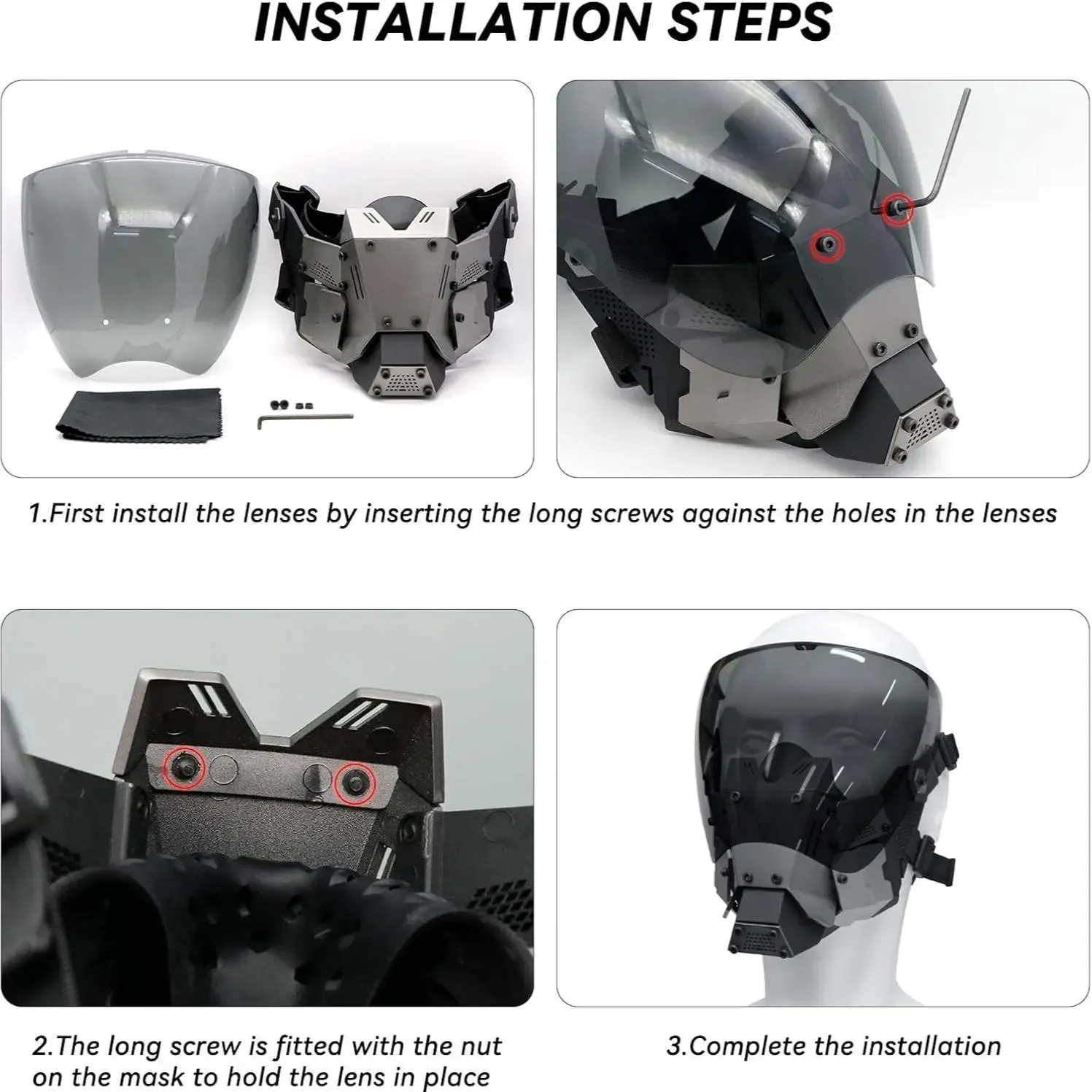 INSTALLATION STEPS

1.First install the lenses by inserting the long screws against the holes in the lenses

2.The long screw is fitted with the nut on the mask to hold the lens in place

3.Complete the installation