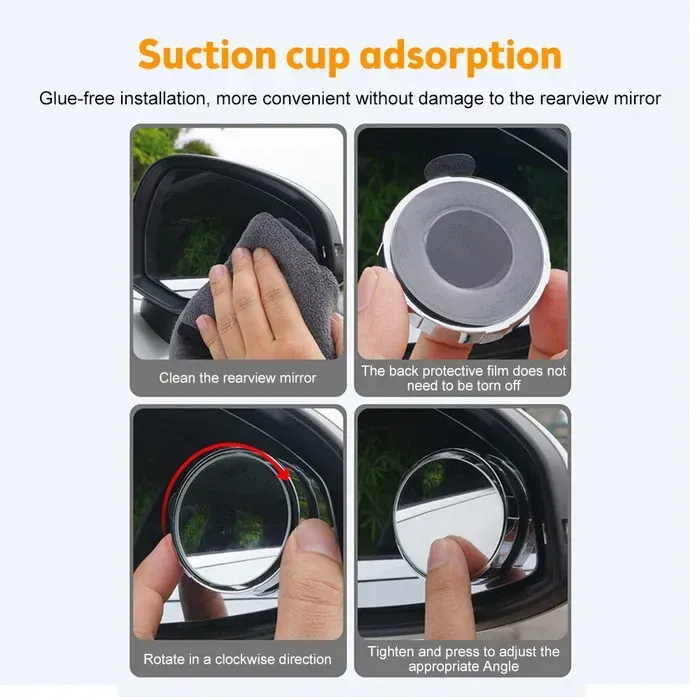 Suction cup adsorption

Glue-free installation, more convenient without damage to the rearview mirror

Clean the rearview mirror

The back protective film does not need to be torn off

Rotate in a clockwise direction

Tighten and press to adjust the appropriate Angle