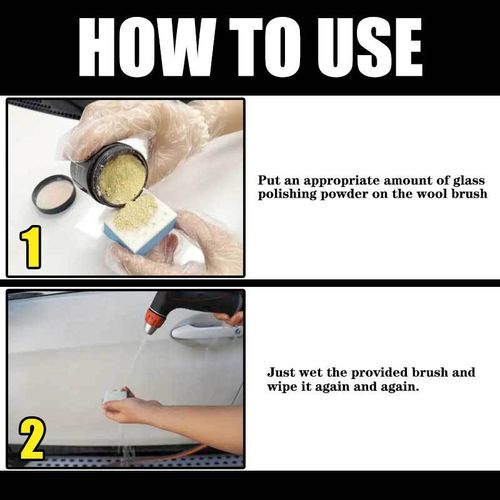 HOW TO USE

1

Put an appropriate amount of glass polishing powder on the wool brush

2

Just wet the provided brush and wipe it again and again.