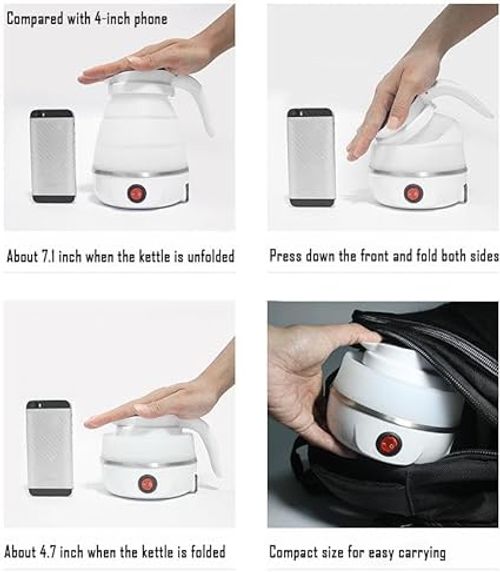 Compared with 4-inch phone

About 7.1 inch when the kettle is unfolded

Press down the front and fold both sides

About 4.7 inch when the kettle is folded

Compact size for easy carrying