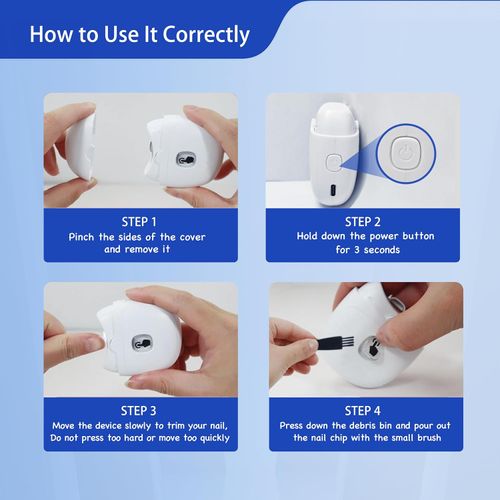 How to Use It Correctly

STEP 1
Pinch the sides of the cover and remove it

STEP 2
Hold down the power button for 3 seconds

STEP 3
Move the device slowly to trim your nail, Do not press too hard or move too quickly

STEP 4
Press down the debris bin and pour out the nail chip with the small brush