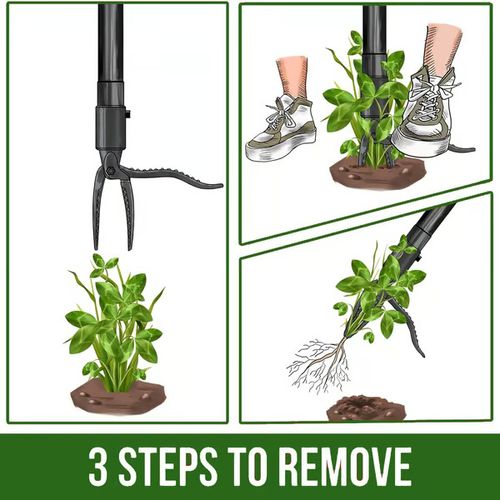 3 STEPS TO REMOVE